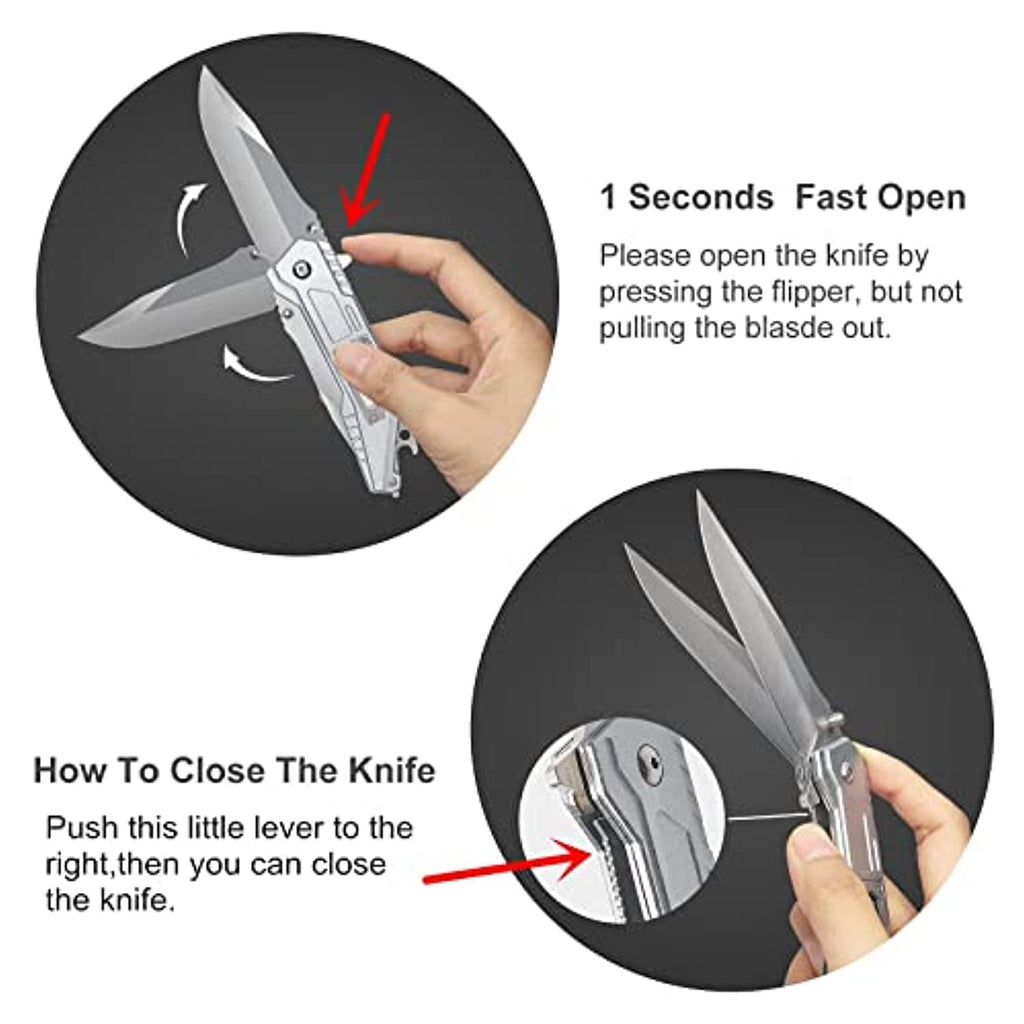 1 Seconds Fast Open

Please open the knife by pressing the flipper, but not pulling the blasde out.

How To Close The Knife

Push this little lever to the right,then you can close the knife.