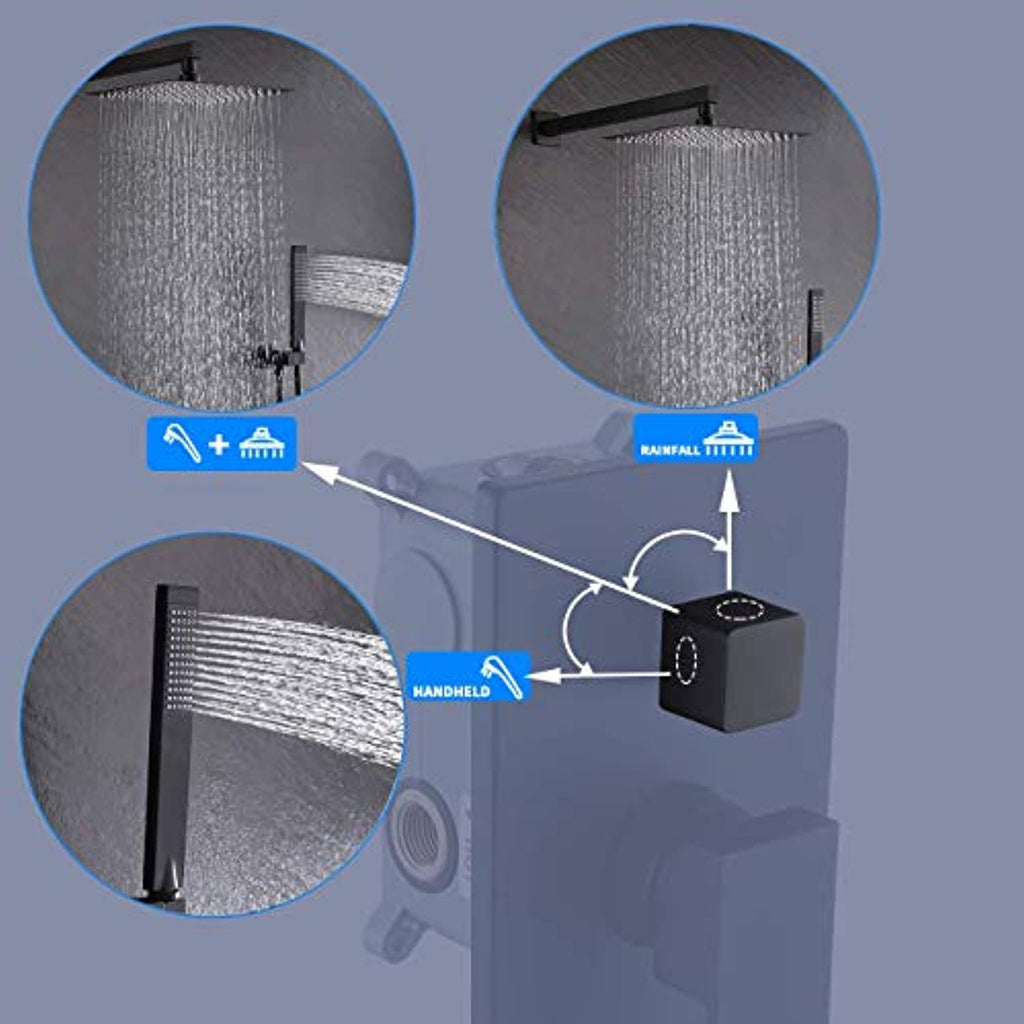 +

RAINFALL

HANDHELD