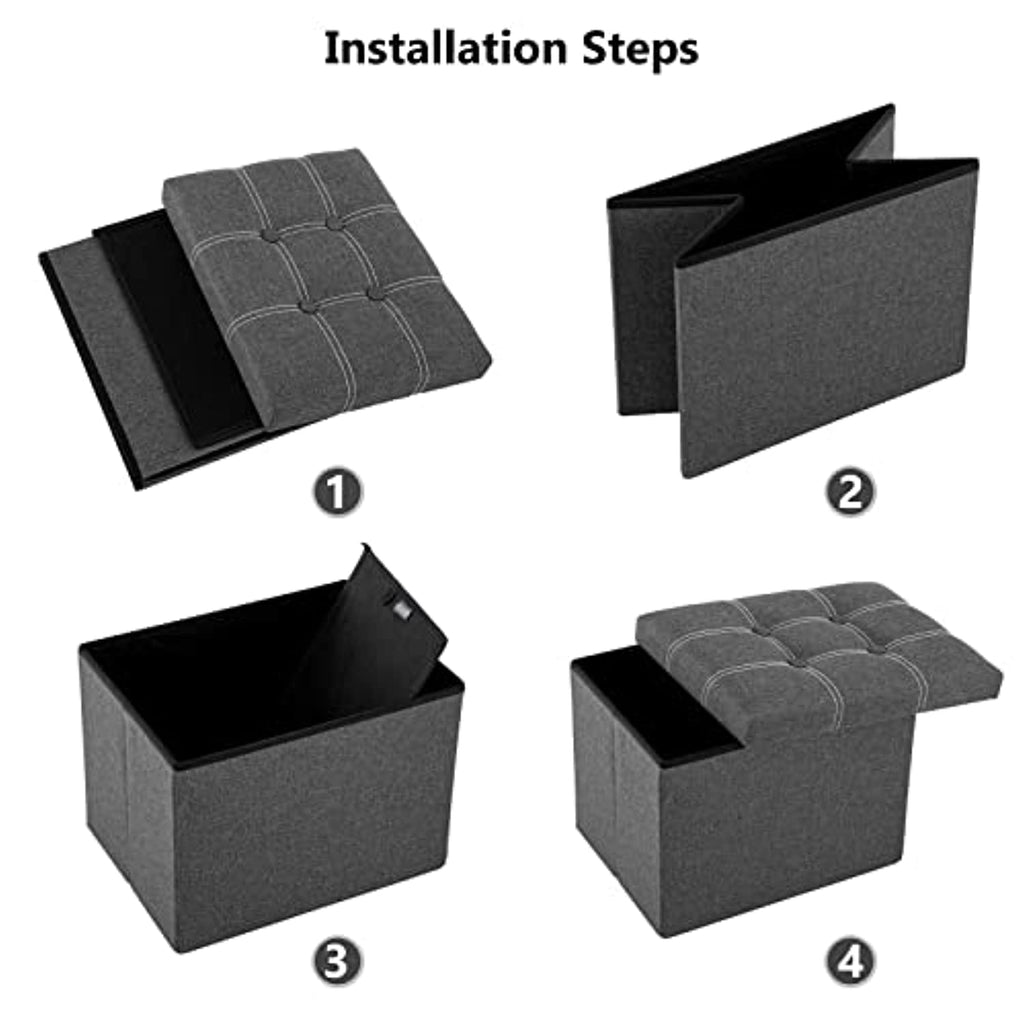 Installation Steps

1

2

3

4