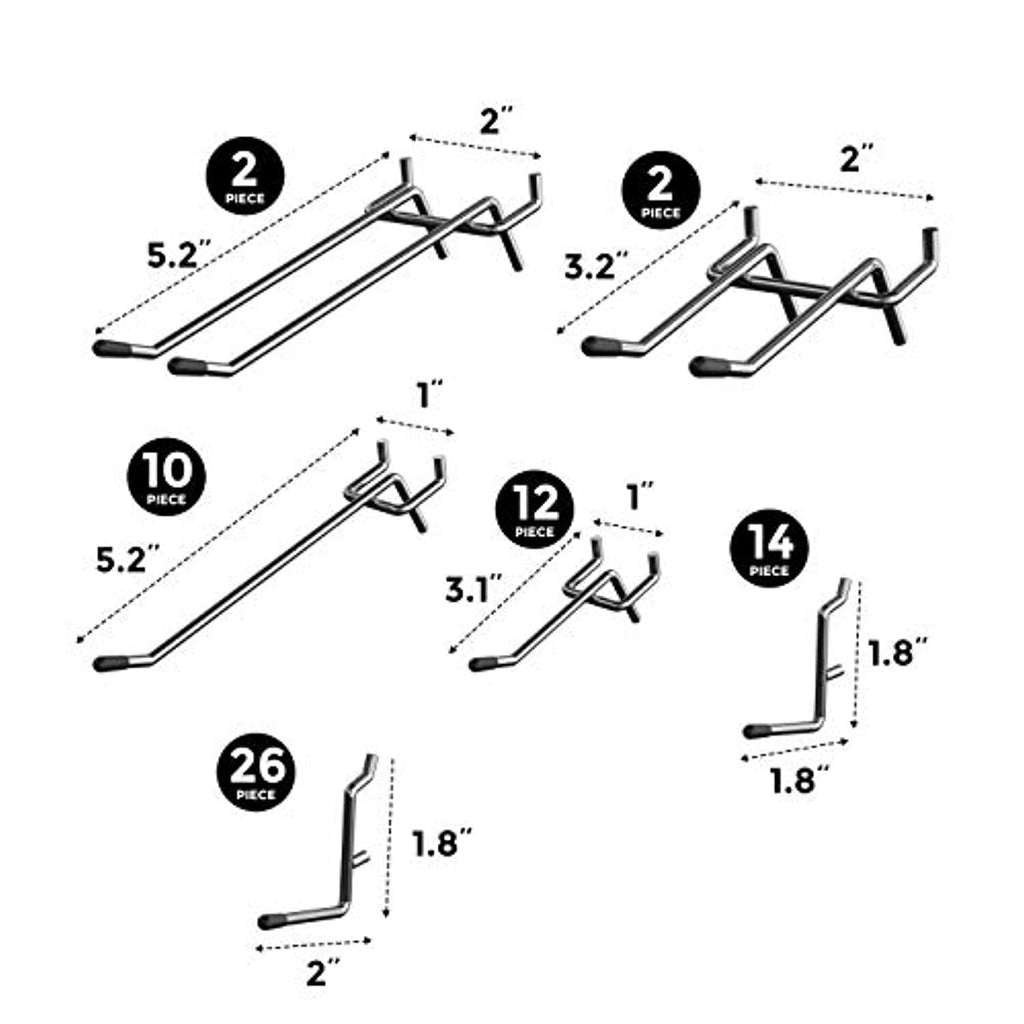 2
PIECE
2″
5.2″

2
PIECE
2″
3.2″

10
PIECE
1″
5.2″

12
PIECE
1″
3.1″

14
PIECE
1.8″
1.8″

26
PIECE
1.8″
2″