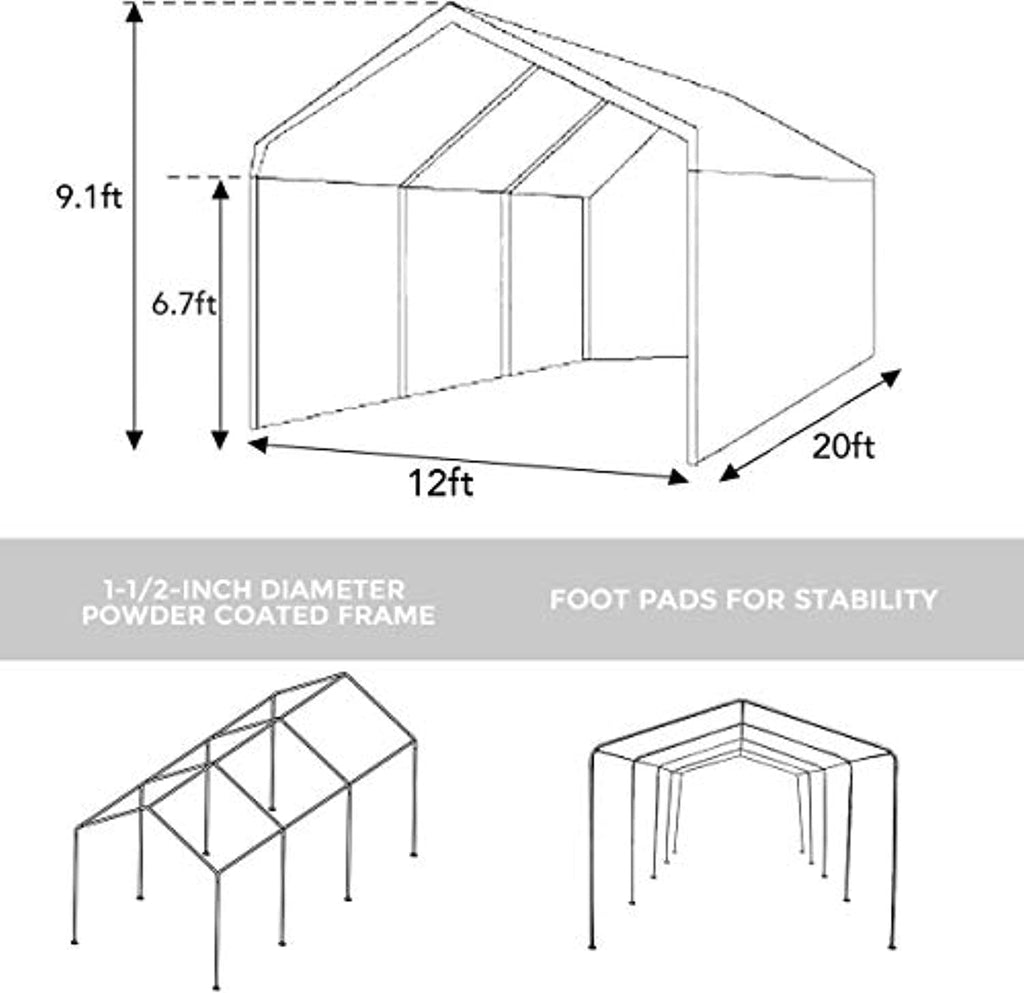 9.1ft

6.7ft

12ft

20ft

1-1/2-INCH DIAMETER POWDER COATED FRAME

FOOT PADS FOR STABILITY