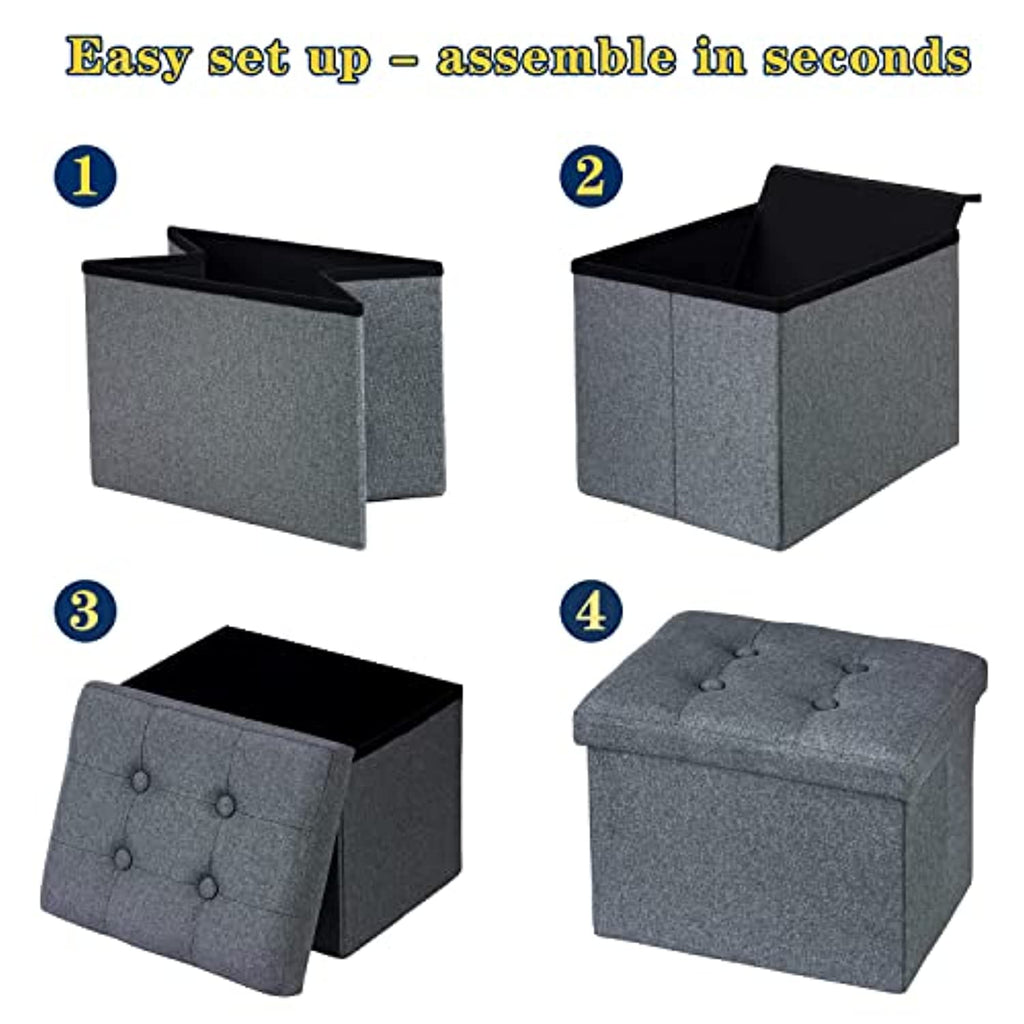 Easy set up – assemble in seconds

1

2

3

4