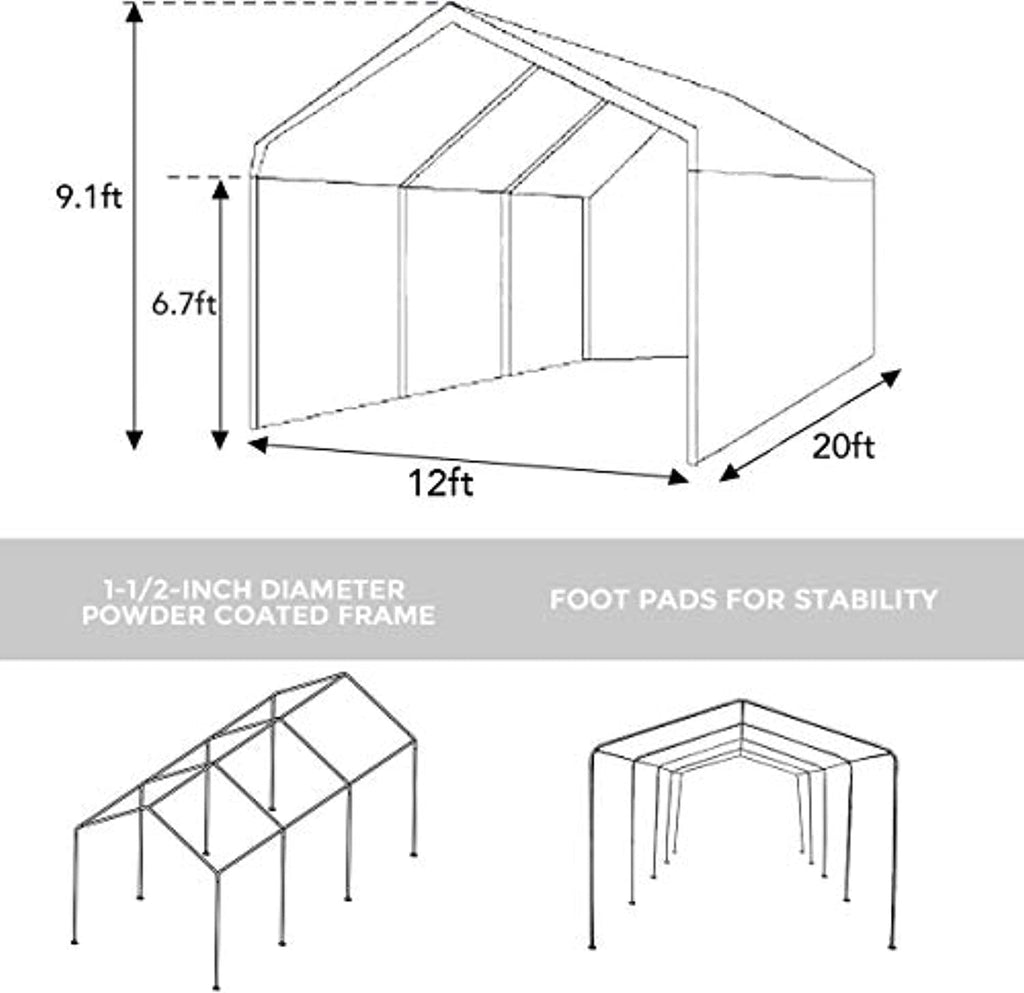 9.1ft

6.7ft

12ft

20ft

1-1/2-INCH DIAMETER POWDER COATED FRAME

FOOT PADS FOR STABILITY