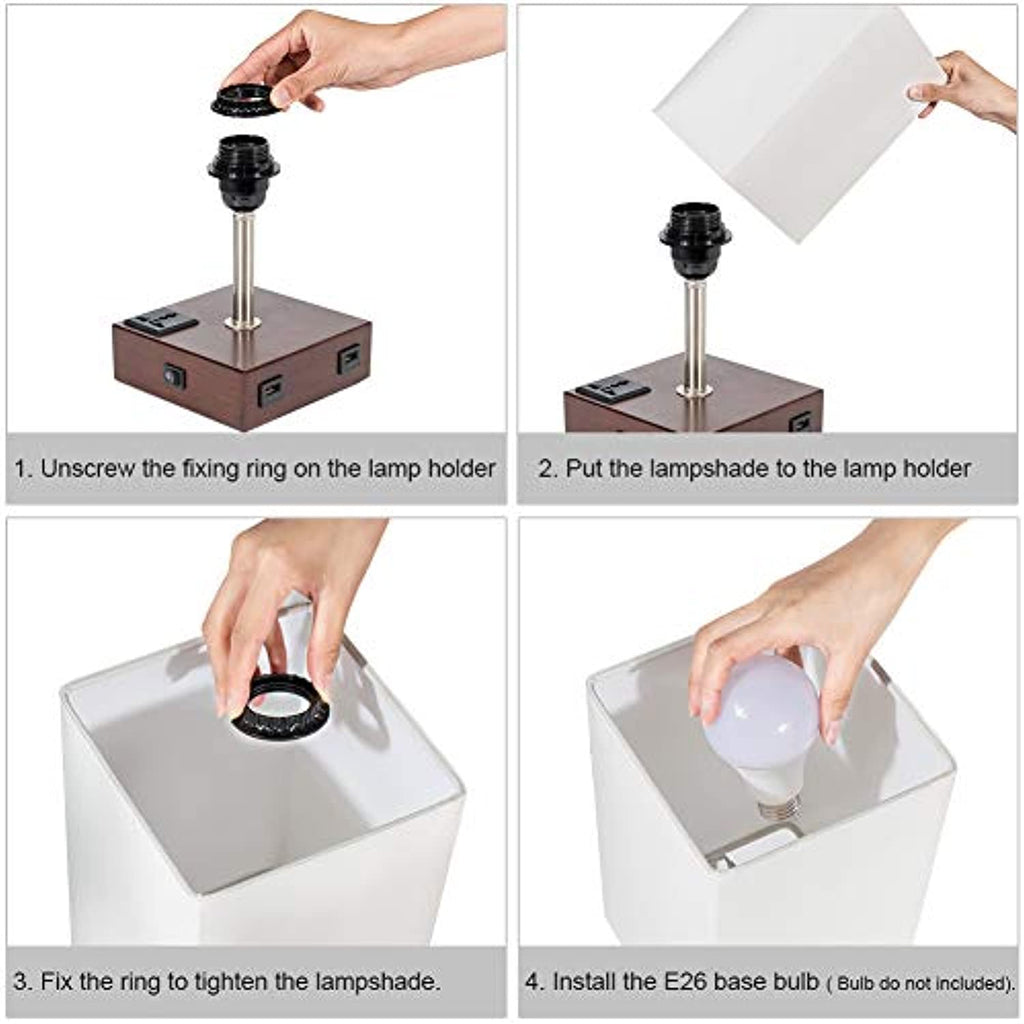 1. Unscrew the fixing ring on the lamp holder

2. Put the lampshade to the lamp holder

3. Fix the ring to tighten the lampshade.

4. Install the E26 base bulb ( Bulb do not included).