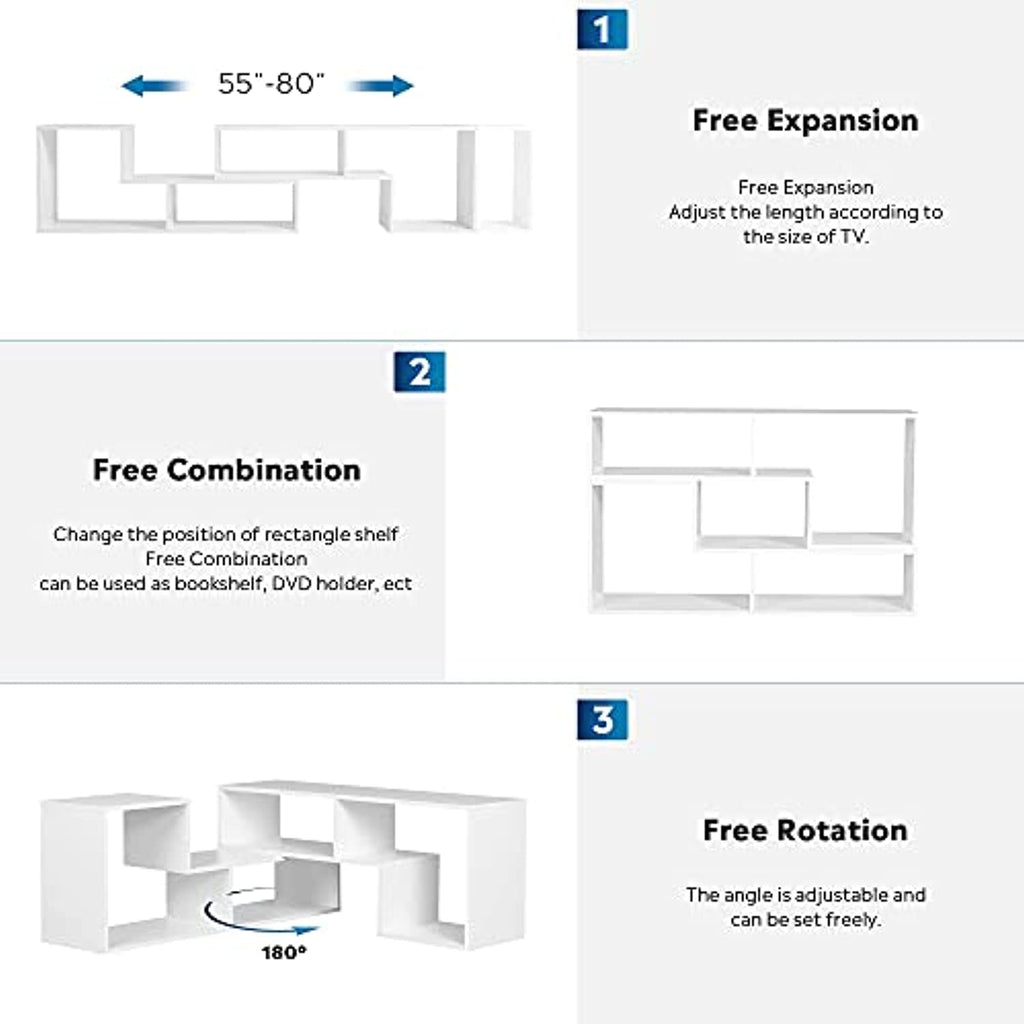 55"-80"

1

Free Expansion

Free Expansion
Adjust the length according to the size of TV.

2

Free Combination

Change the position of rectangle shelf
Free Combination
can be used as bookshelf, DVD holder, ect

3

180°

Free Rotation

The angle is adjustable and can be set freely.