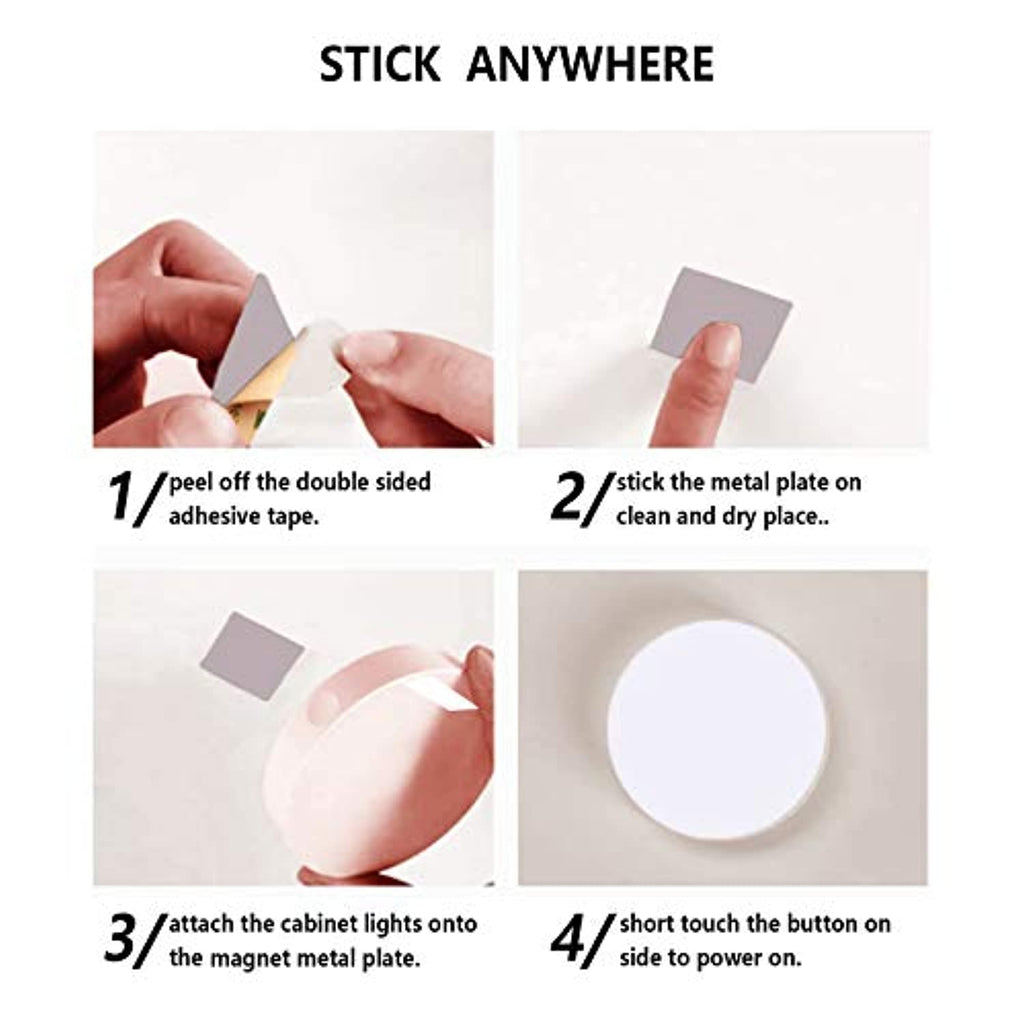 STICK ANYWHERE

1/ peel off the double sided adhesive tape.

2/ stick the metal plate on clean and dry place..

3/ attach the cabinet lights onto the magnet metal plate.

4/ short touch the button on side to power on.