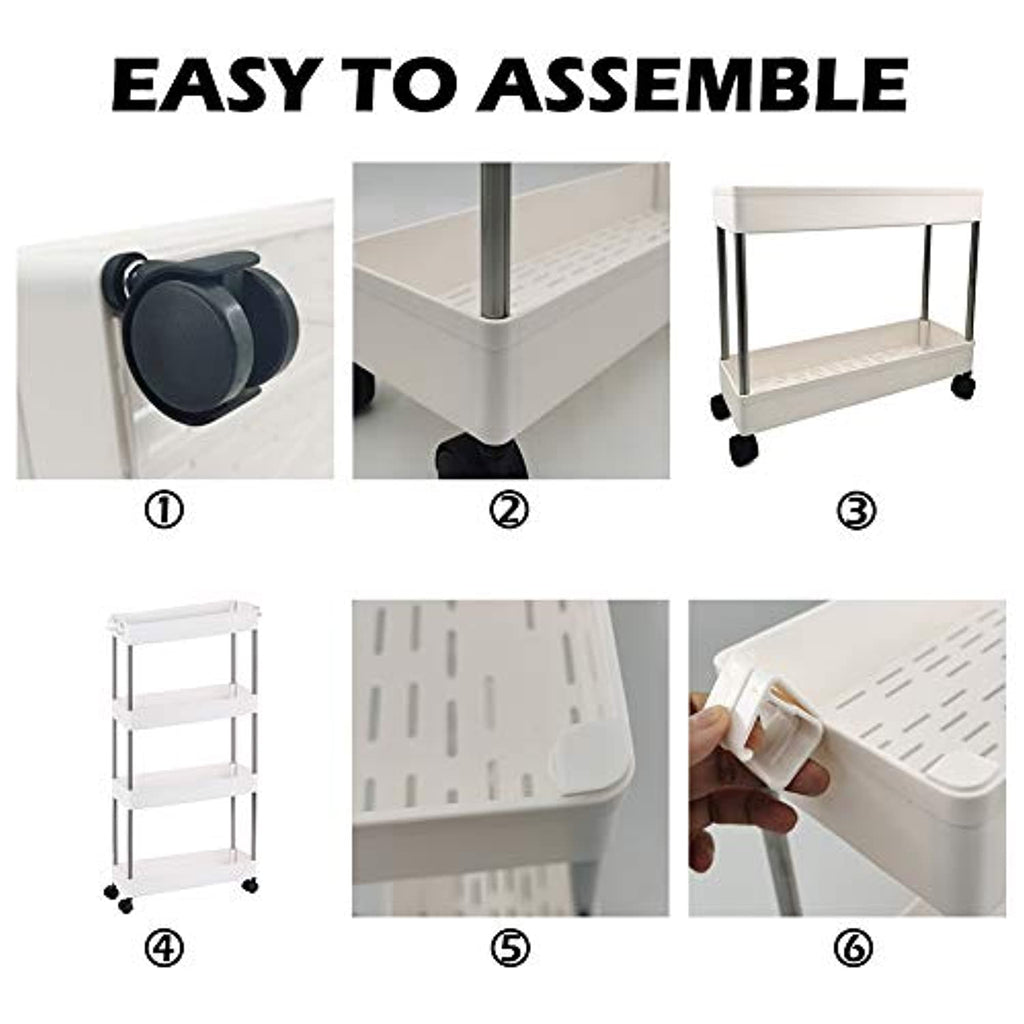 EASY TO ASSEMBLE

①

②

③

④

⑤

⑥