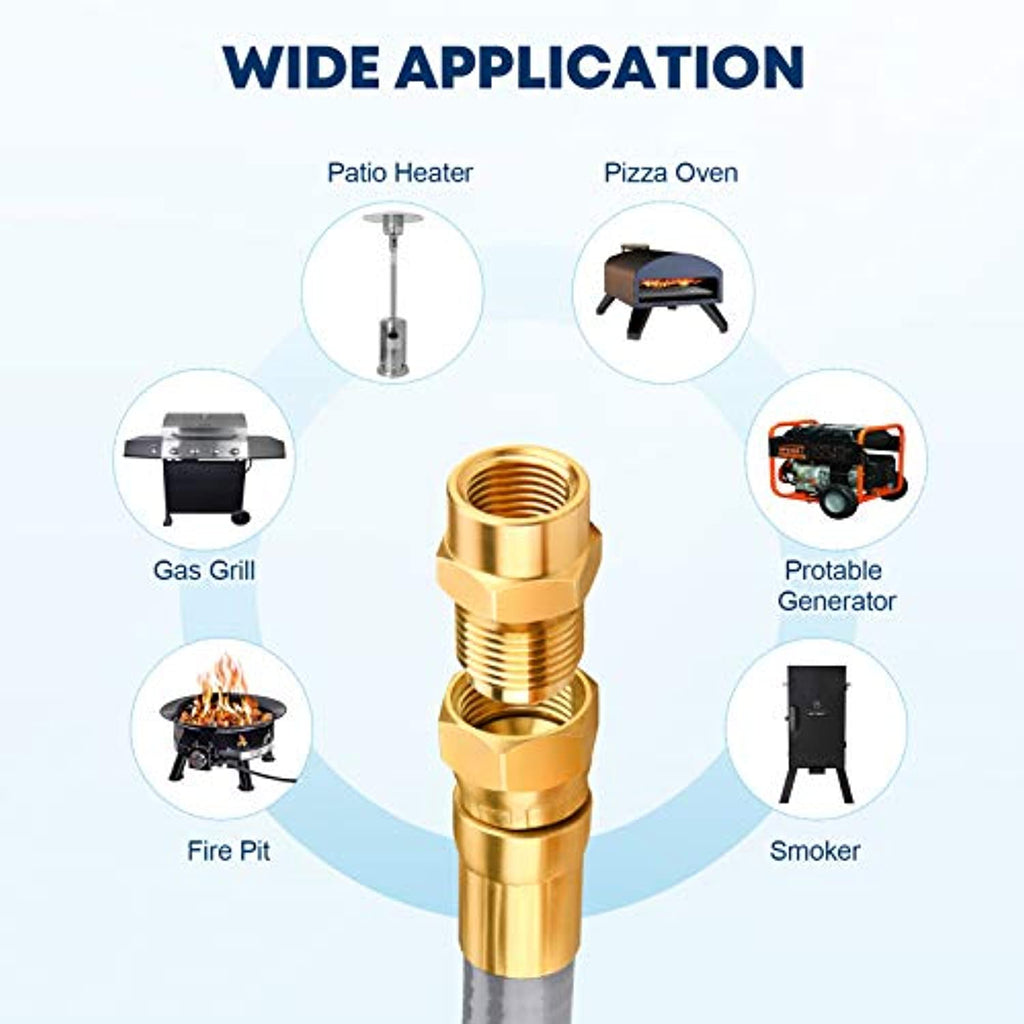 WIDE APPLICATION

Patio Heater

Pizza Oven

Gas Grill

Protable Generator

Fire Pit

Smoker