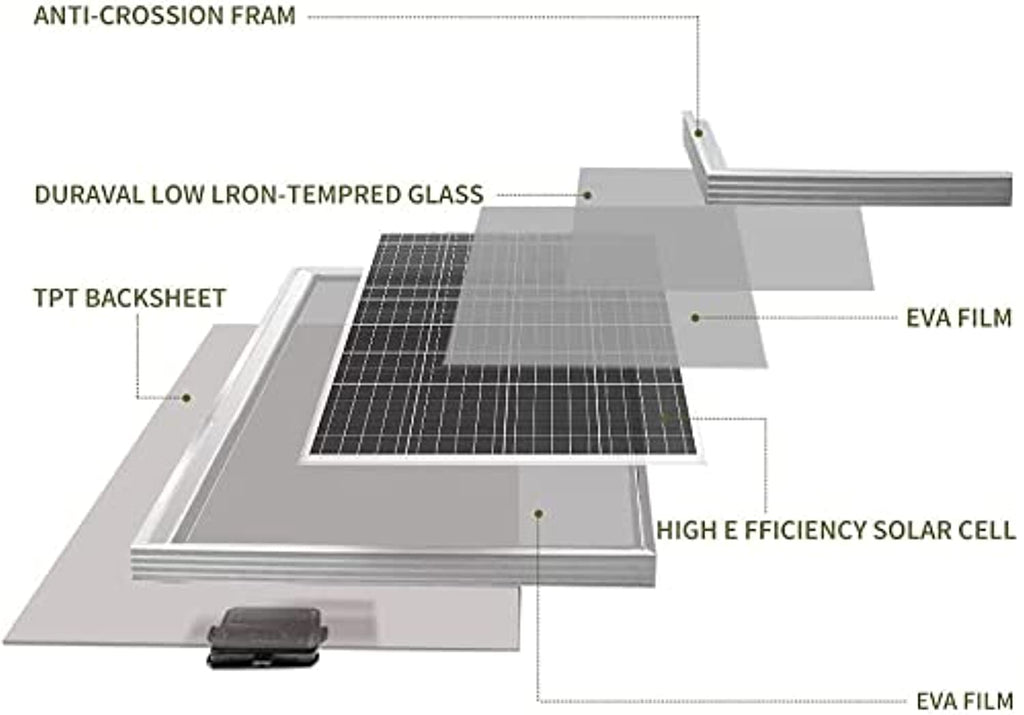 ANTI-CROSSION FRAM

DURAVAL LOW LRON-TEMPRED GLASS

TPT BACKSHEET

EVA FILM

HIGH E FFICIENCY SOLAR CELL

EVA FILM