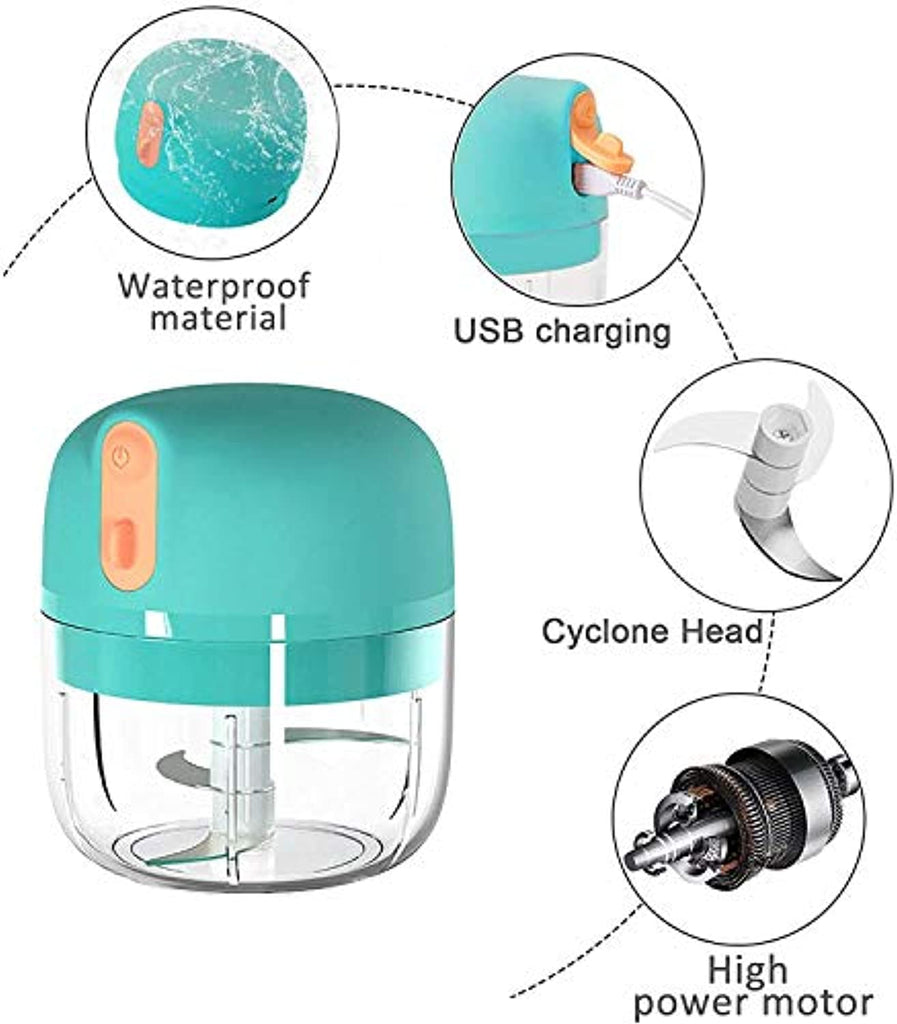 Waterproof material

USB charging

Cyclone Head

High power motor