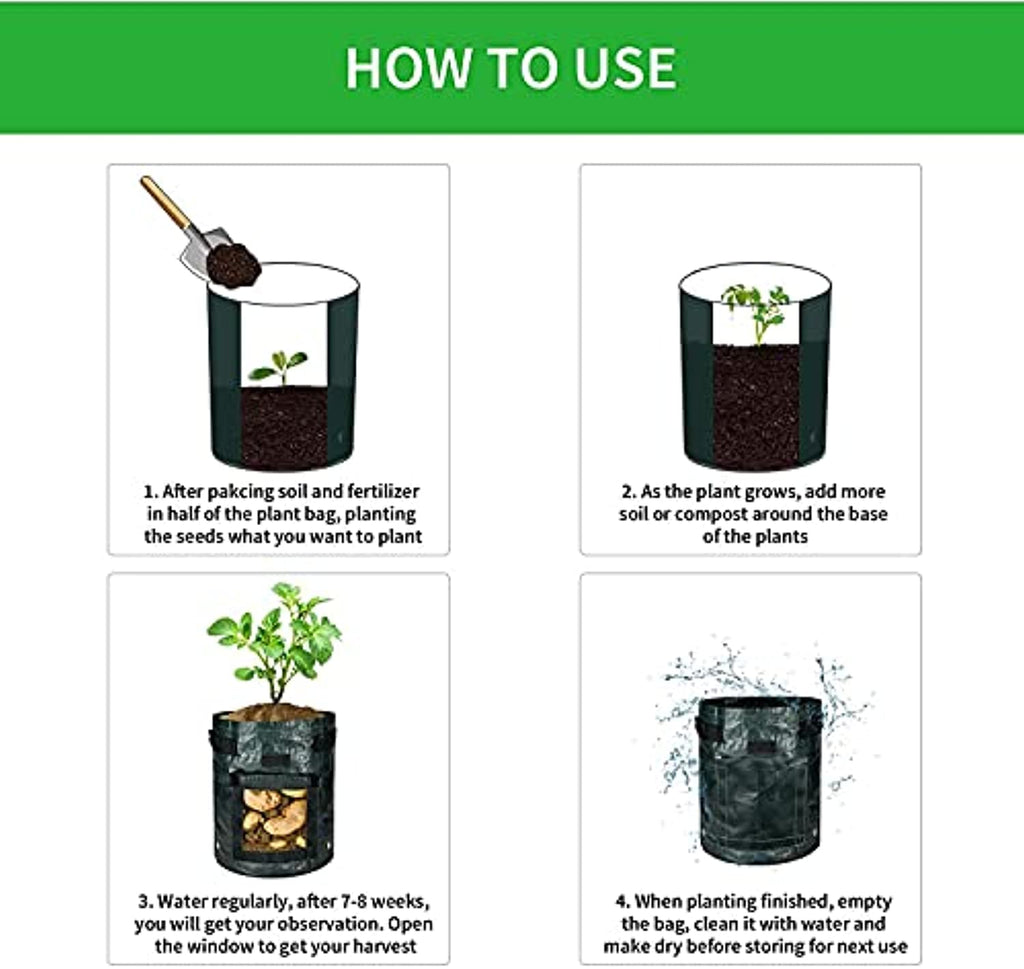 HOW TO USE

1. After pakcing soil and fertilizer in half of the plant bag, planting the seeds what you want to plant

2. As the plant grows, add more soil or compost around the base of the plants

3. Water regularly, after 7-8 weeks, you will get your observation. Open the window to get your harvest

4. When planting finished, empty the bag, clean it with water and make dry before storing for next use