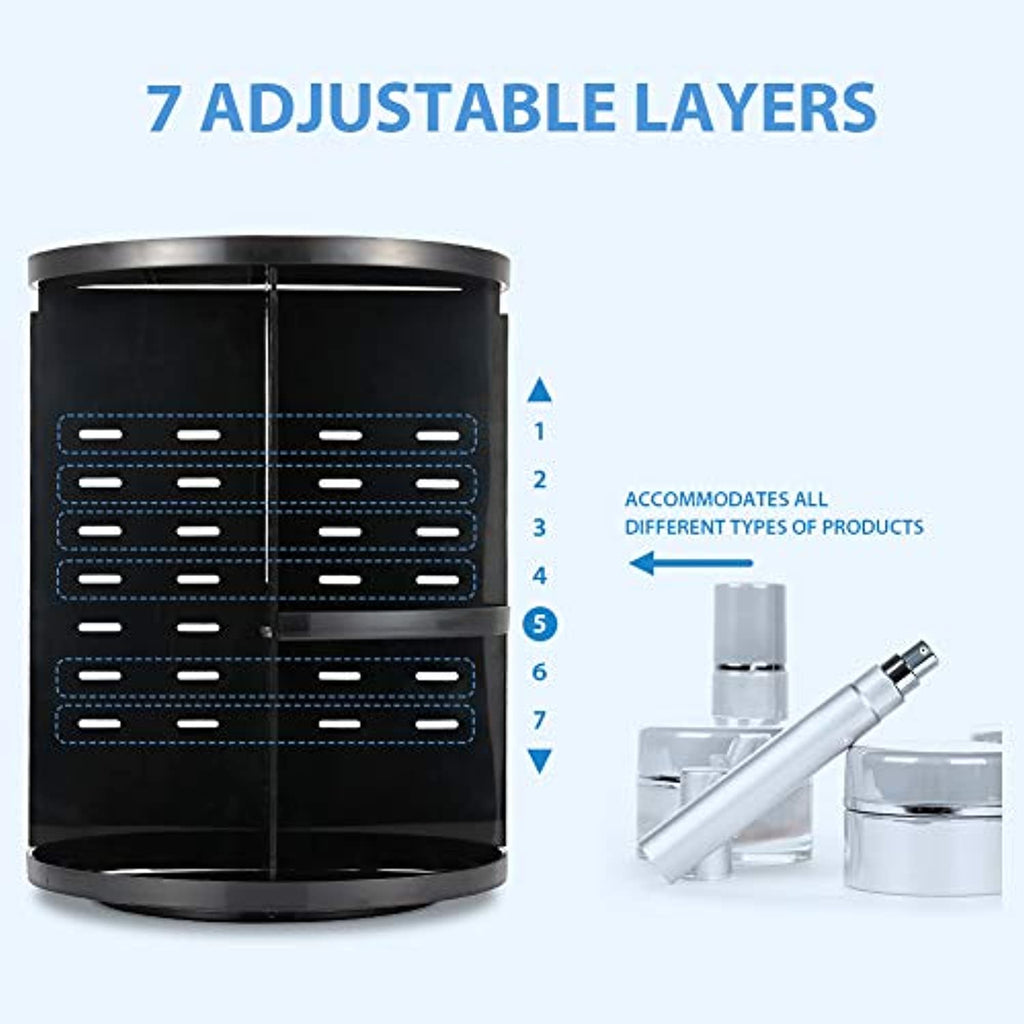 7 ADJUSTABLE LAYERS

1
2
3
4
5
6
7

ACCOMMODATES ALL DIFFERENT TYPES OF PRODUCTS