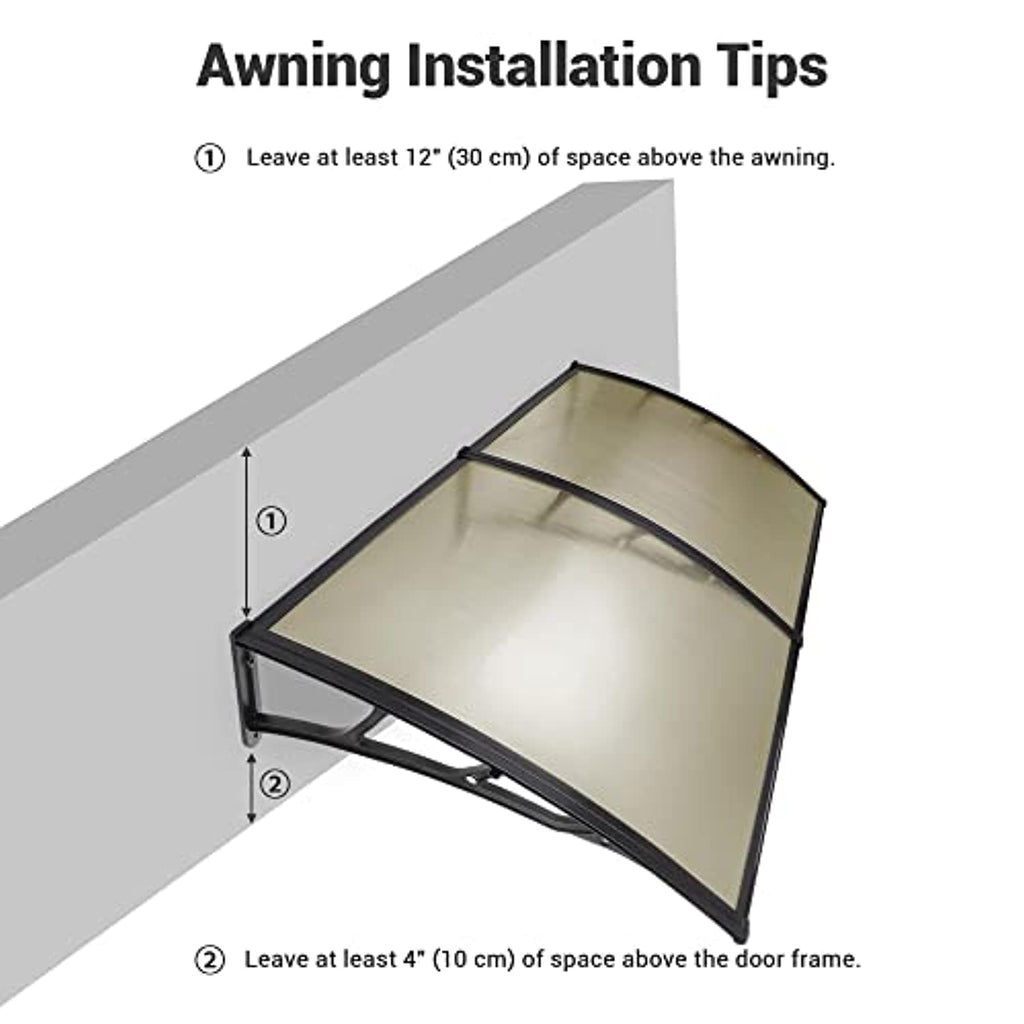 Awning Installation Tips

① Leave at least 12" (30 cm) of space above the awning.

①

②

② Leave at least 4" (10 cm) of space above the door frame.