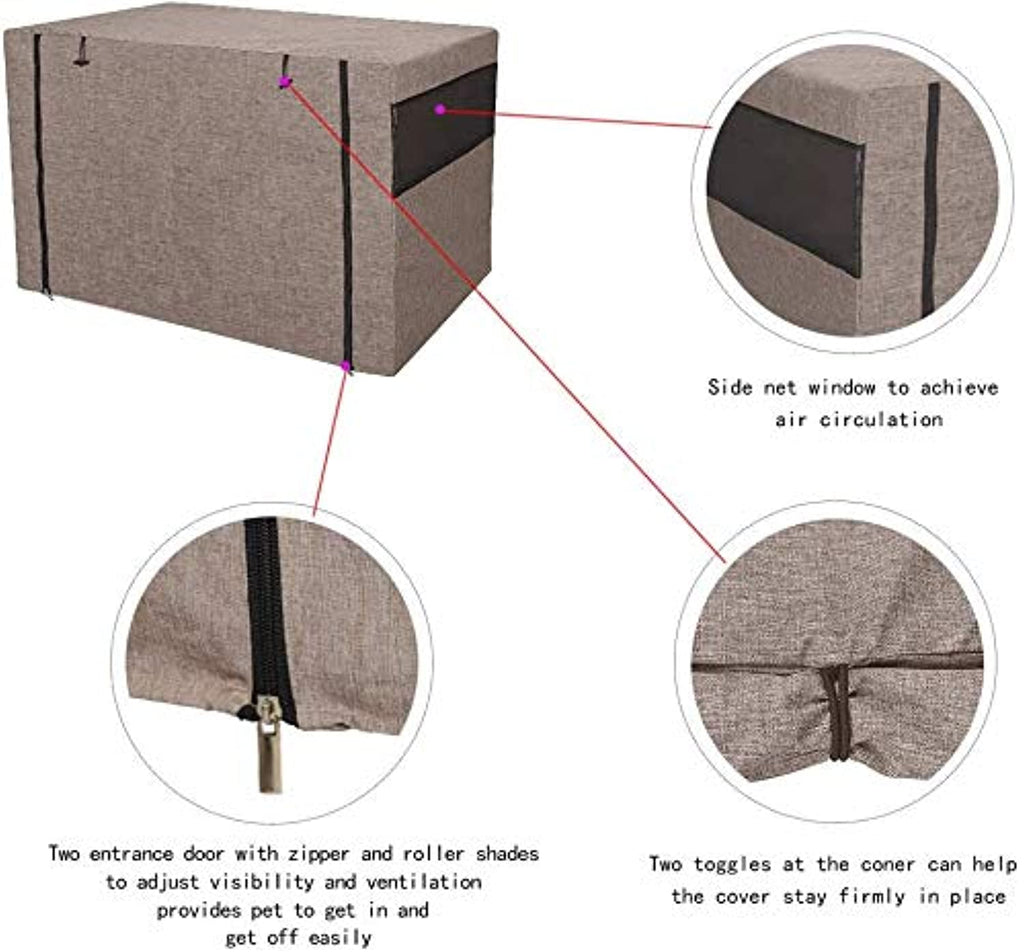 Side net window to achieve air circulation

Two entrance door with zipper and roller shades to adjust visibility and ventilation provides pet to get in and get off easily

Two toggles at the coner can help the cover stay firmly in place