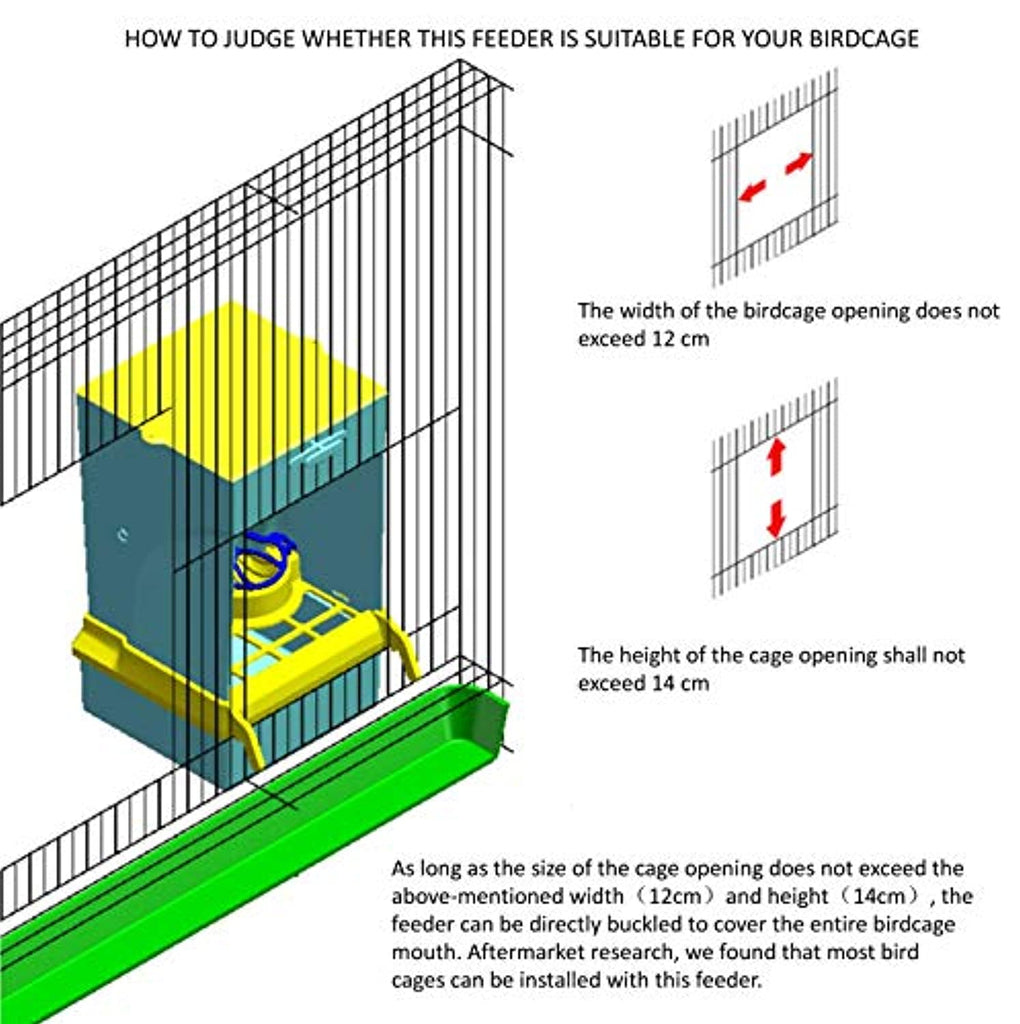 HOW TO JUDGE WHETHER THIS FEEDER IS SUITABLE FOR YOUR BIRDCAGE

The width of the birdcage opening does not exceed 12 cm

The height of the cage opening shall not exceed 14 cm

As long as the size of the cage opening does not exceed the above-mentioned width（12cm）and height（14cm）, the feeder can be directly buckled to cover the entire birdcage mouth. Aftermarket research, we found that most bird cages can be installed with this feeder.