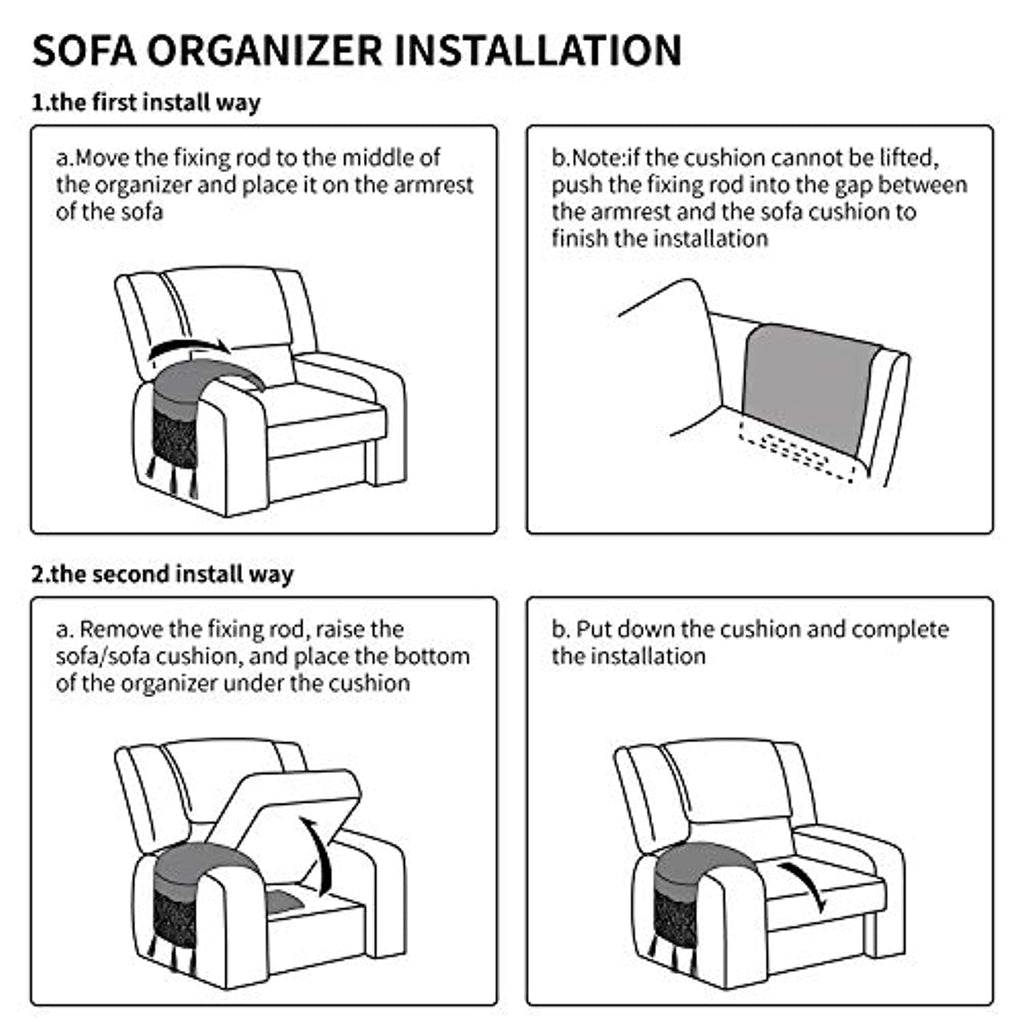 SOFA ORGANIZER INSTALLATION

1.the first install way

a.Move the fixing rod to the middle of the organizer and place it on the armrest of the sofa

b.Note:if the cushion cannot be lifted, push the fixing rod into the gap between the armrest and the sofa cushion to finish the installation

2.the second install way

a. Remove the fixing rod, raise the sofa/sofa cushion, and place the bottom of the organizer under the cushion

b. Put down the cushion and complete the installation