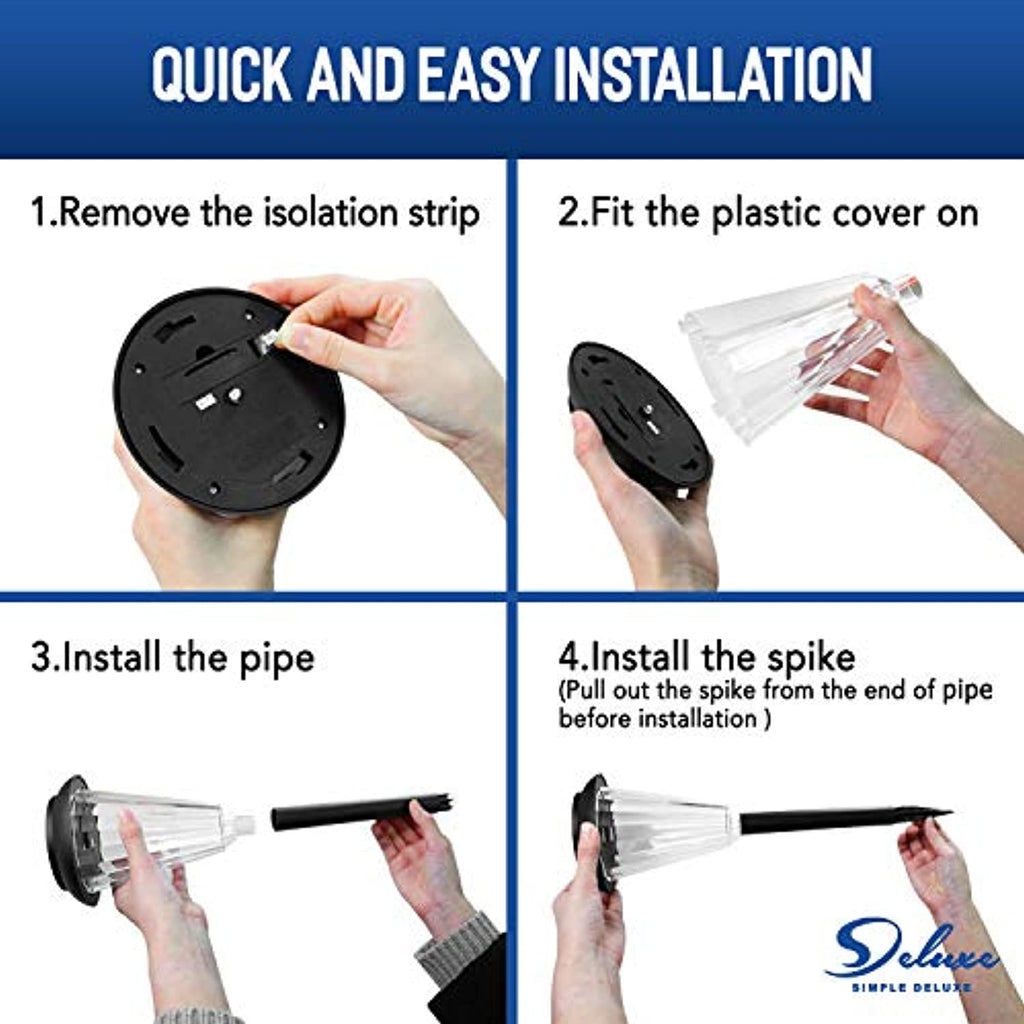 QUICK AND EASY INSTALLATION

1.Remove the isolation strip

2.Fit the plastic cover on

3.Install the pipe

4.Install the spike
(Pull out the spike from the end of pipe before installation )

Deluxe
SIMPLE DELUXE