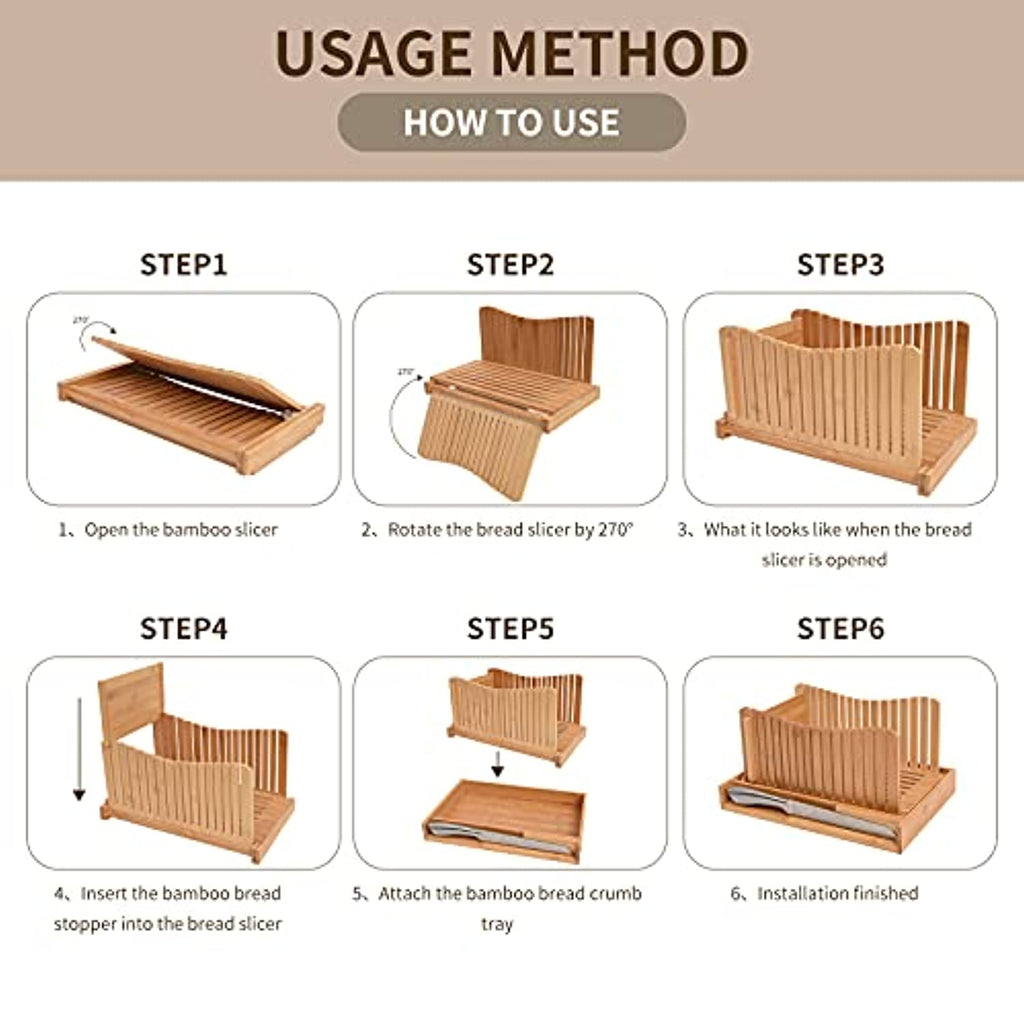 USAGE METHOD

HOW TO USE

STEP1

270°

1、Open the bamboo slicer

STEP2

270°

2、Rotate the bread slicer by 270°

STEP3

3、What it looks like when the bread slicer is opened

STEP4

4、Insert the bamboo bread stopper into the bread slicer

STEP5

5、Attach the bamboo bread crumb tray

STEP6

6、Installation finished