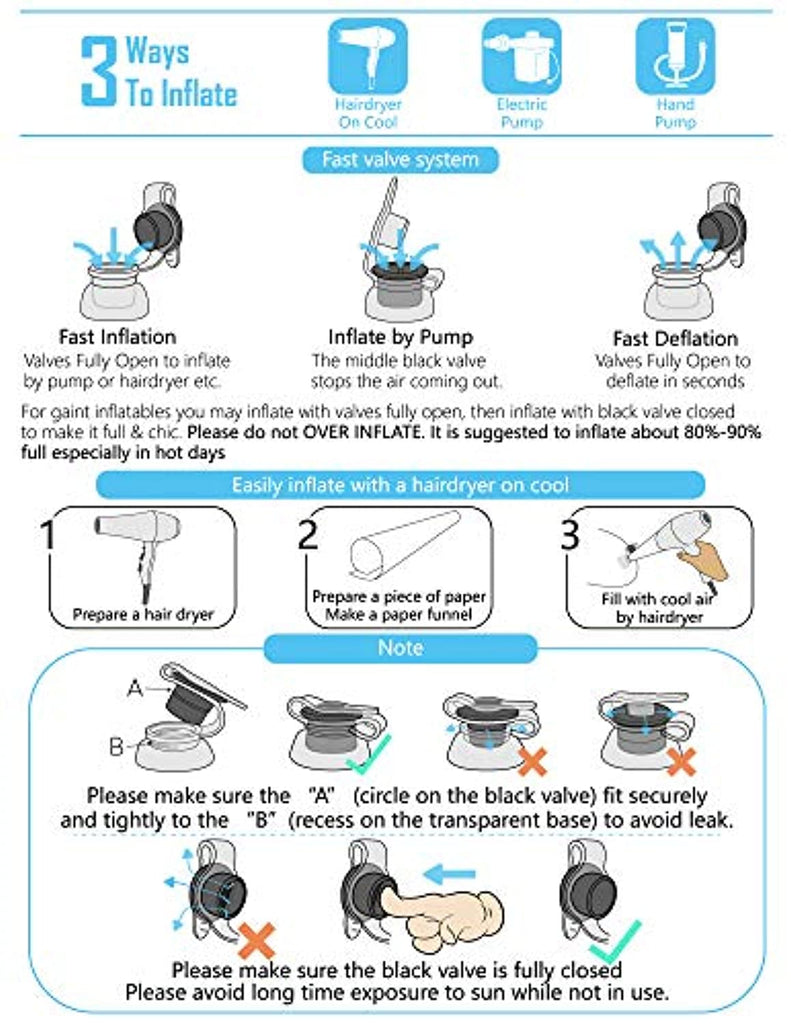 3 Ways To Inflate

Hairdryer On Cool

Electric Pump

Hand Pump

Fast valve system

Fast Inflation
Valves Fully Open to inflate by pump or hairdryer etc.

Inflate by Pump
The middle black valve stops the air coming out.

Fast Deflation
Valves Fully Open to deflate in seconds

For gaint inflatables you may inflate with valves fully open, then inflate with black valve closed to make it full & chic. Please do not OVER INFLATE. It is suggested to inflate about 80%-90% full especially in hot days

Easily inflate with a hairdryer on cool

1
Prepare a hair dryer

2
Prepare a piece of paper
Make a paper funnel

3
Fill with cool air by hairdryer

Note

A

B

Please make sure the "A" (circle on the black valve) fit securely and tightly to the "B" (recess on the transparent base) to avoid leak.

Please make sure the black valve is fully closed
Please avoid long time exposure to sun while not in use.