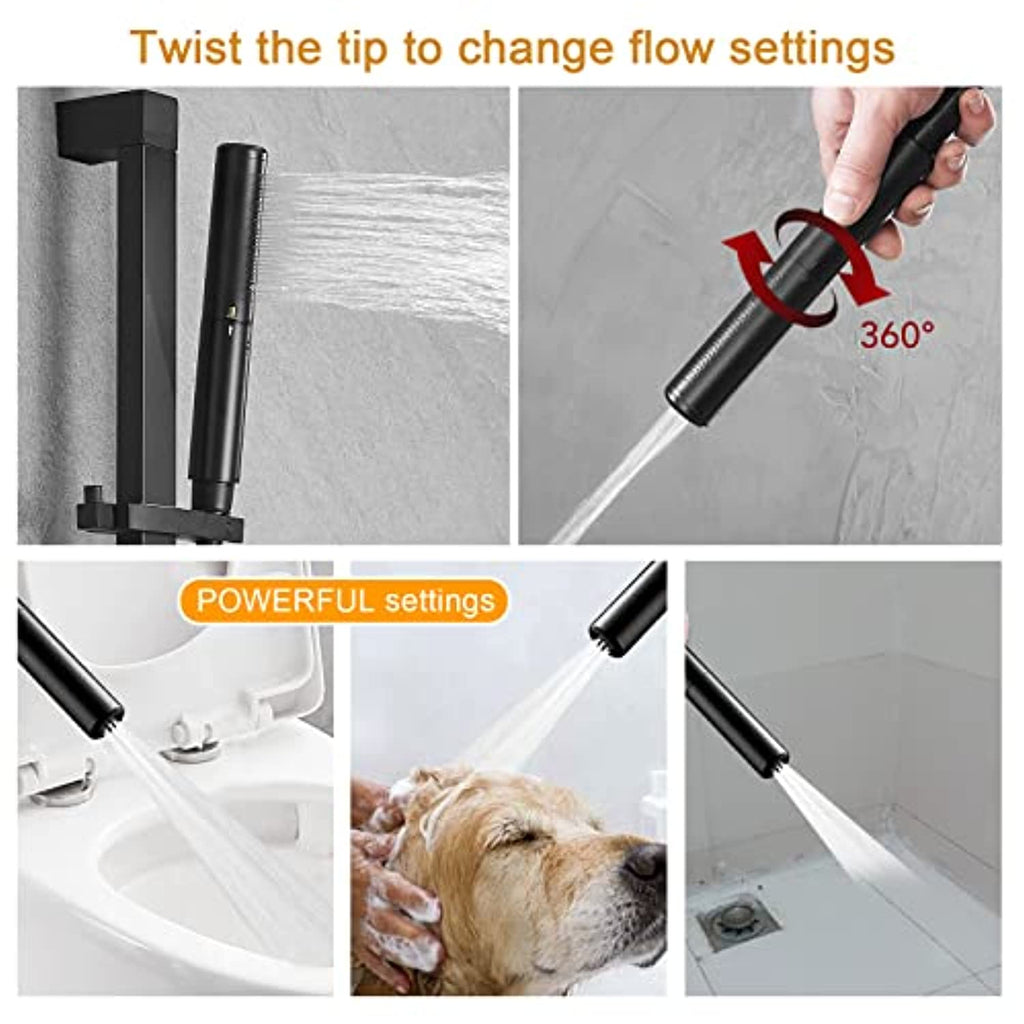 Twist the tip to change flow settings

360°

POWERFUL settings