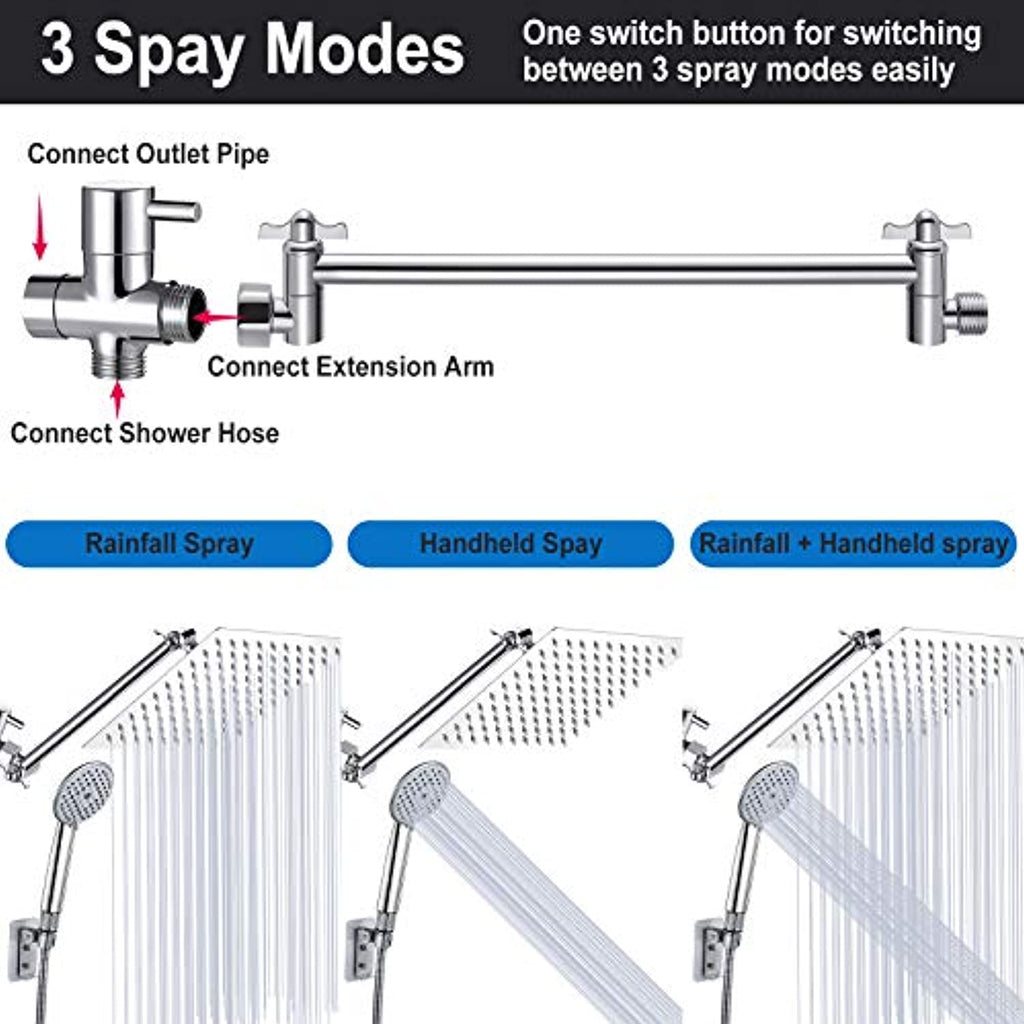 3 Spay Modes

One switch button for switching between 3 spray modes easily

Connect Outlet Pipe

Connect Extension Arm

Connect Shower Hose

Rainfall Spray

Handheld Spay

Rainfall + Handheld spray