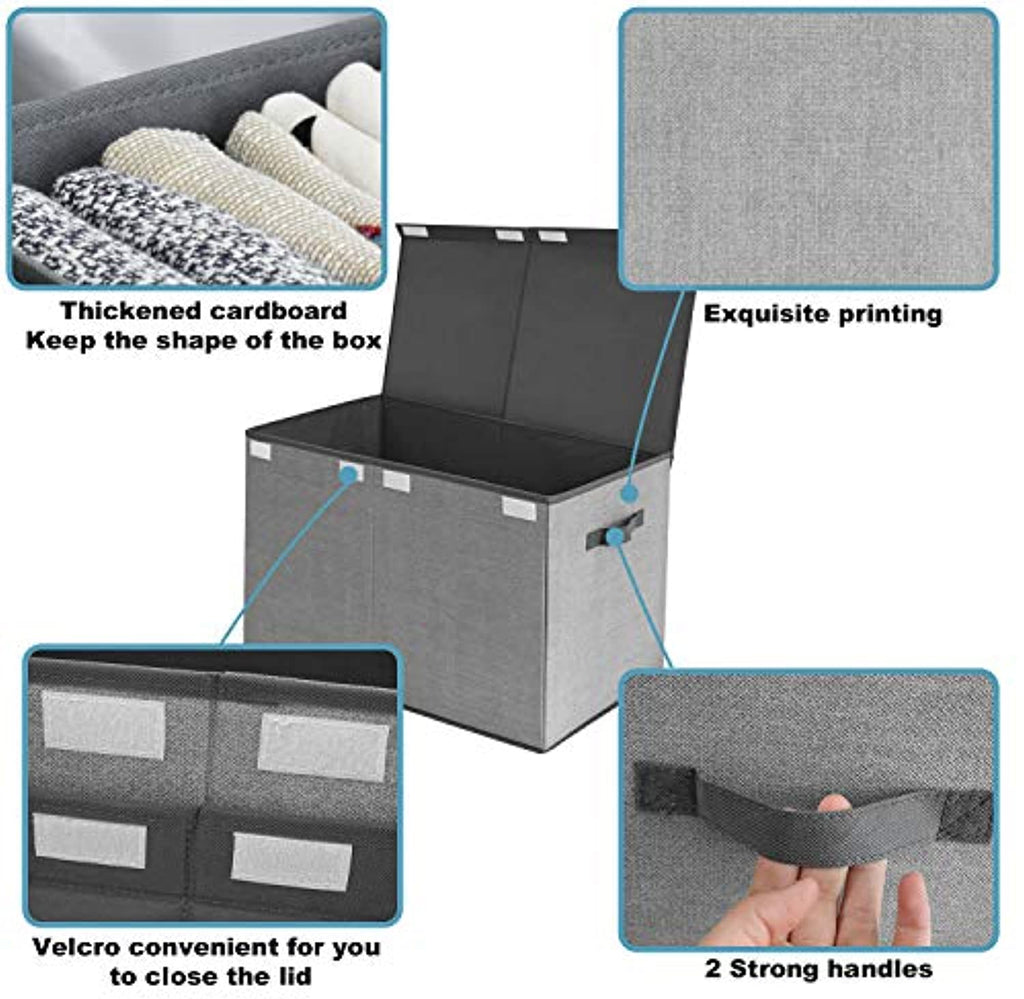 Thickened cardboard
Keep the shape of the box

Exquisite printing

Velcro convenient for you to close the lid

2 Strong handles