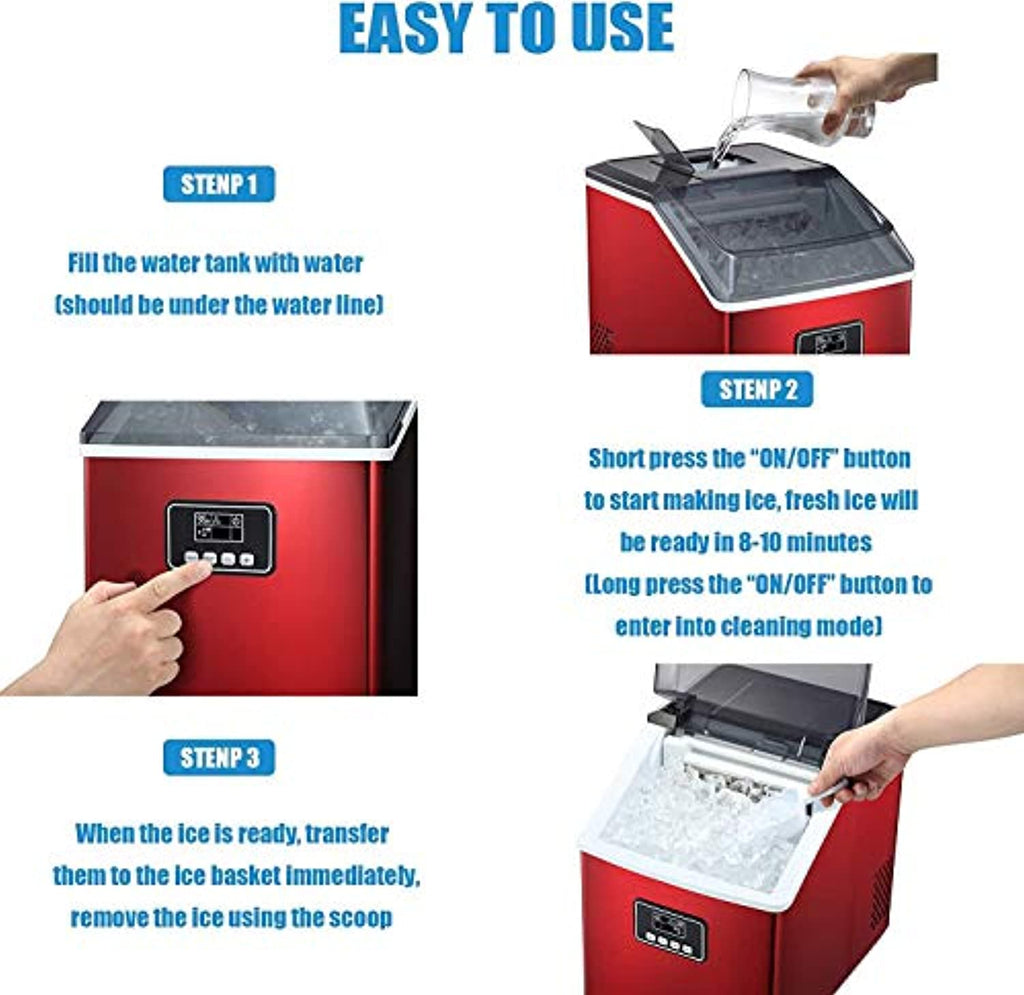 EASY TO USE

STENP 1

Fill the water tank with water (should be under the water line)

STENP 2

Short press the "ON/OFF" button to start making ice, fresh ice will be ready in 8-10 minutes (Long press the "ON/OFF" button to enter into cleaning mode)

STENP 3

When the ice is ready, transfer them to the ice basket immediately, remove the ice using the scoop