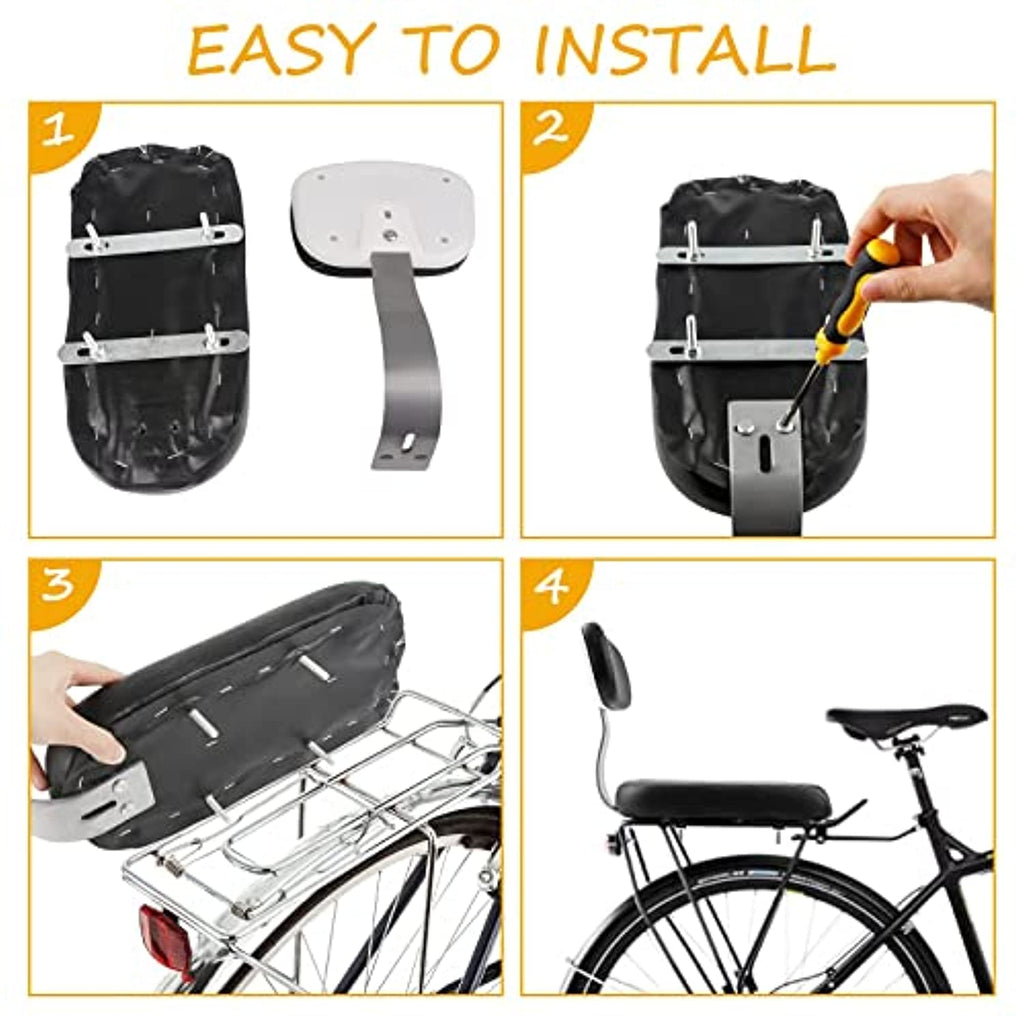 EASY TO INSTALL

1

2

3

4