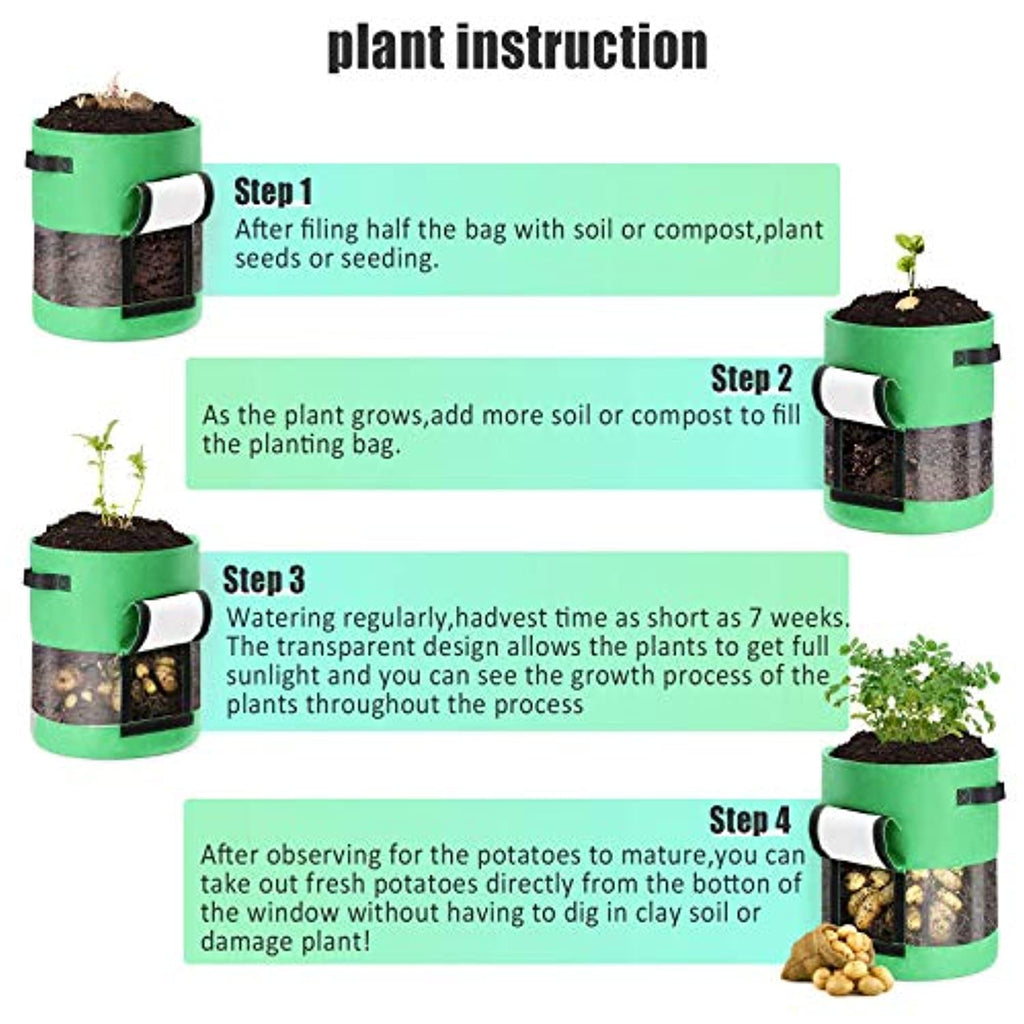 plant instruction

Step 1
After filing half the bag with soil or compost,plant seeds or seeding.

Step 2
As the plant grows,add more soil or compost to fill the planting bag.

Step 3
Watering regularly,hadvest time as short as 7 weeks. The transparent design allows the plants to get full sunlight and you can see the growth process of the plants throughout the process

Step 4
After observing for the potatoes to mature,you can take out fresh potatoes directly from the botton of the window without having to dig in clay soil or damage plant!