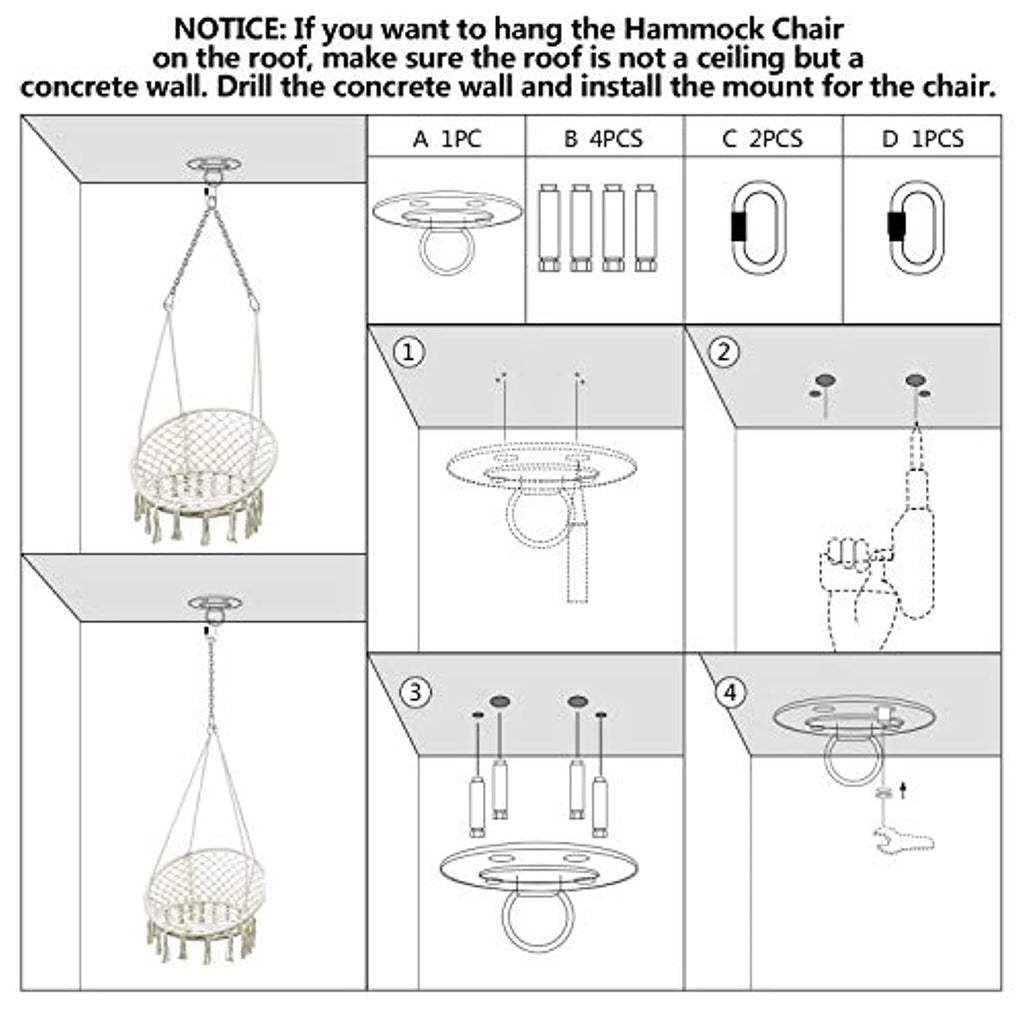 NOTICE: If you want to hang the Hammock Chair on the roof, make sure the roof is not a ceiling but a concrete wall. Drill the concrete wall and install the mount for the chair.

| A 1PC | B 4PCS | C 2PCS | D 1PCS |
|---|---|---|---|

1

2

3

4