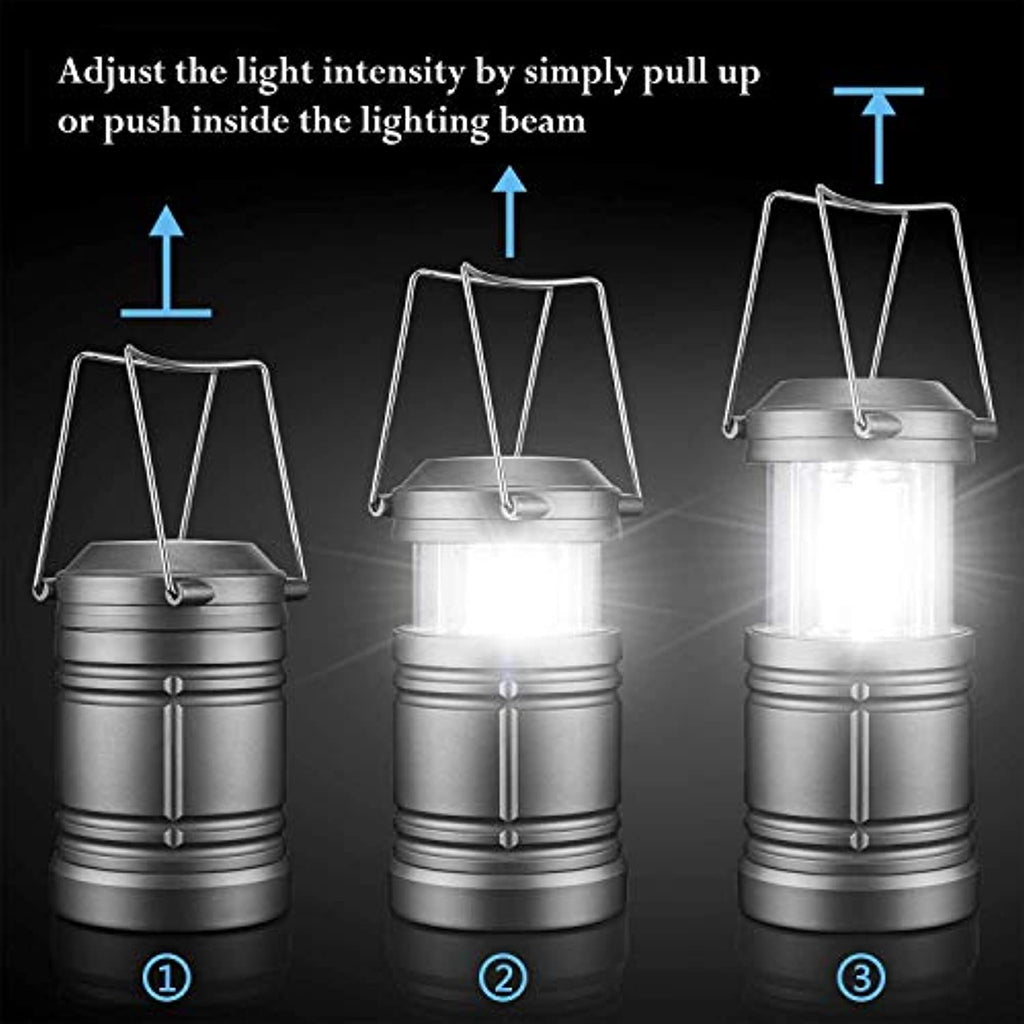 Adjust the light intensity by simply pull up or push inside the lighting beam

①

②

③