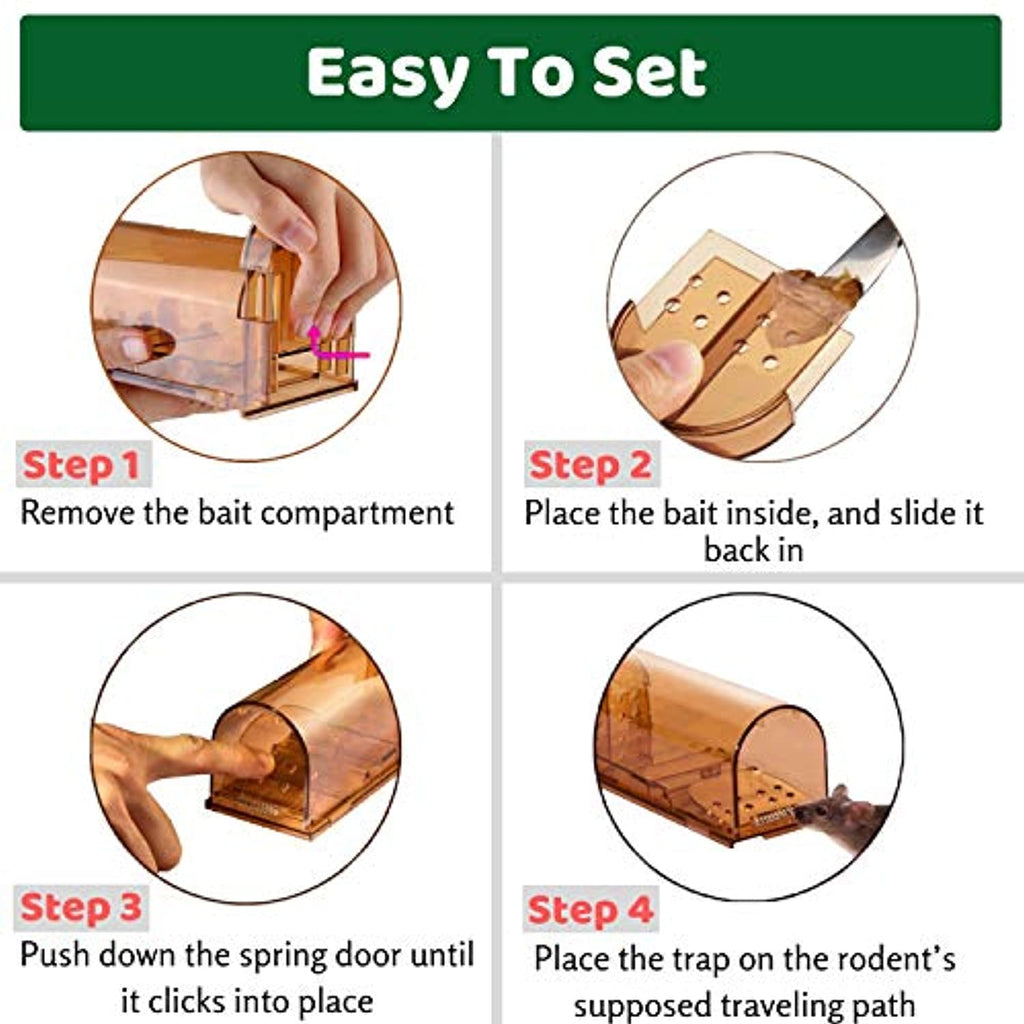 Easy To Set

Step 1
Remove the bait compartment

Step 2
Place the bait inside, and slide it back in

Step 3
Push down the spring door until it clicks into place

Step 4
Place the trap on the rodent's supposed traveling path