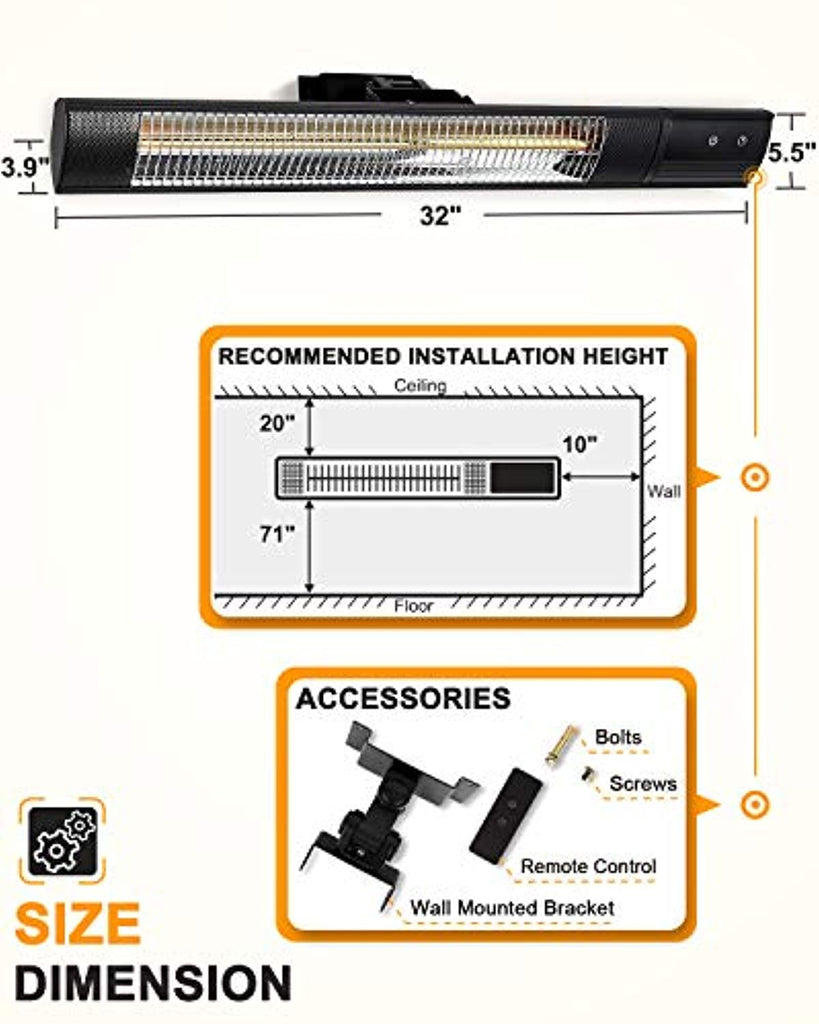 3.9"
5.5"
32"

RECOMMENDED INSTALLATION HEIGHT
Ceiling
20"
10"
Wall
71"
Floor

ACCESSORIES
Bolts
Screws
Remote Control
Wall Mounted Bracket

SIZE
DIMENSION