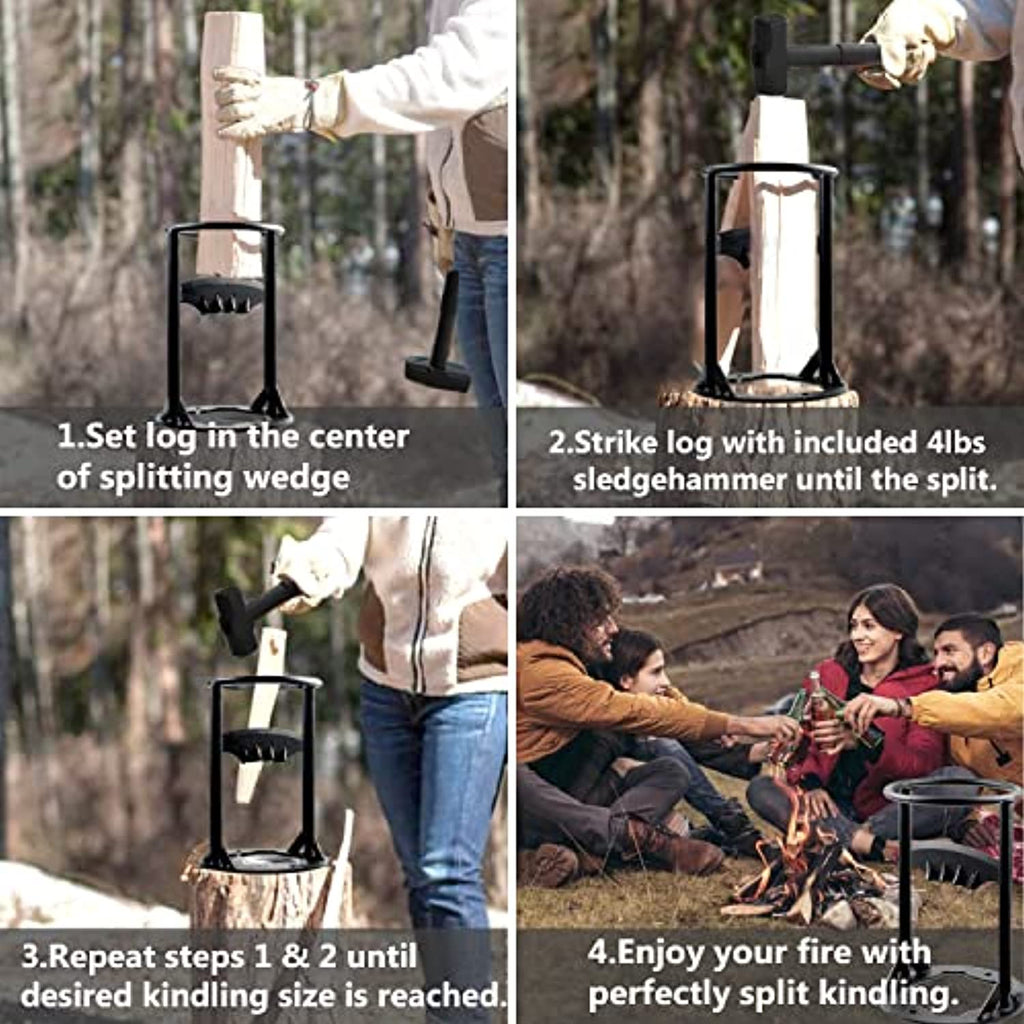 1.Set log in the center of splitting wedge

2.Strike log with included 4lbs sledgehammer until the split.

3.Repeat steps 1 & 2 until desired kindling size is reached.

4.Enjoy your fire with perfectly split kindling.