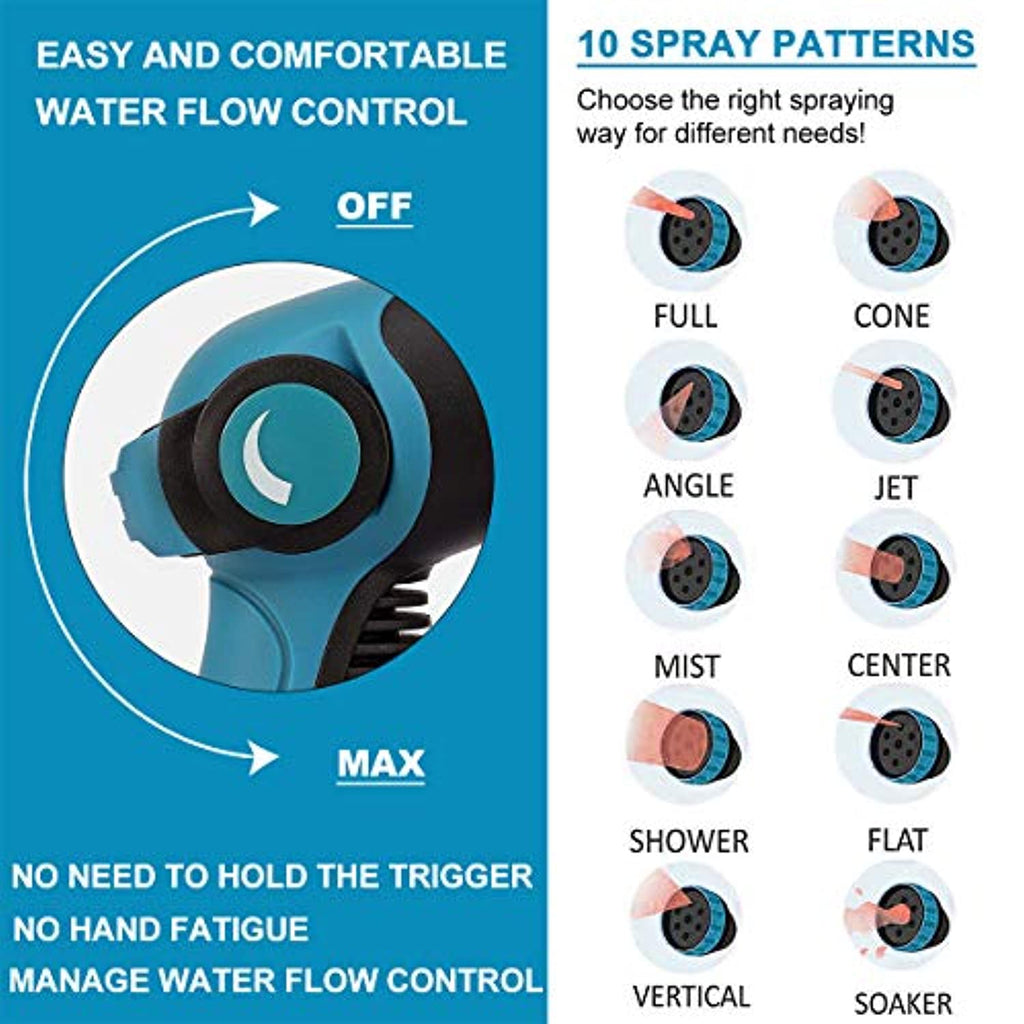 EASY AND COMFORTABLE WATER FLOW CONTROL

OFF

MAX

NO NEED TO HOLD THE TRIGGER
NO HAND FATIGUE
MANAGE WATER FLOW CONTROL

10 SPRAY PATTERNS

Choose the right spraying way for different needs!

FULL
CONE
ANGLE
JET
MIST
CENTER
SHOWER
FLAT
VERTICAL
SOAKER