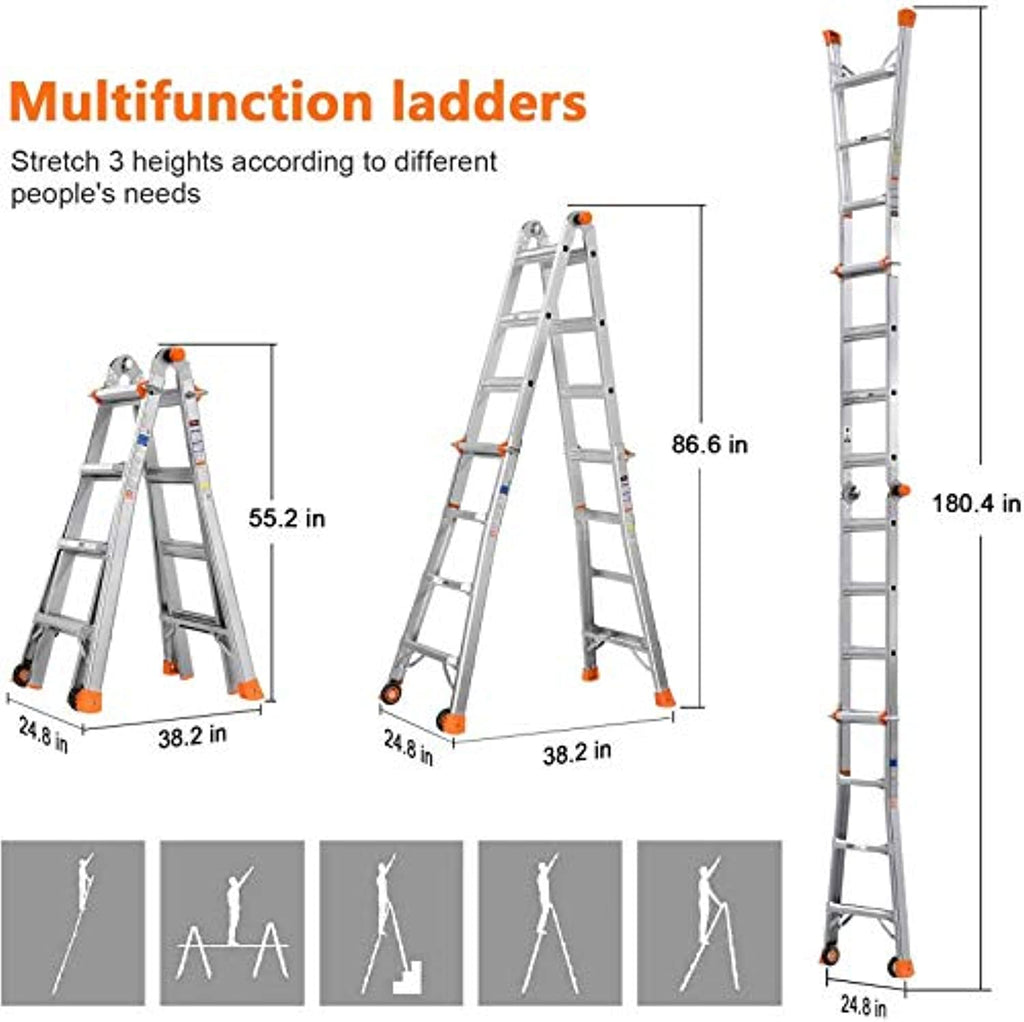 Multifunction ladders

Stretch 3 heights according to different people's needs

55.2 in

24.8 in

38.2 in

86.6 in

24.8 in

38.2 in

180.4 in

24.8 in