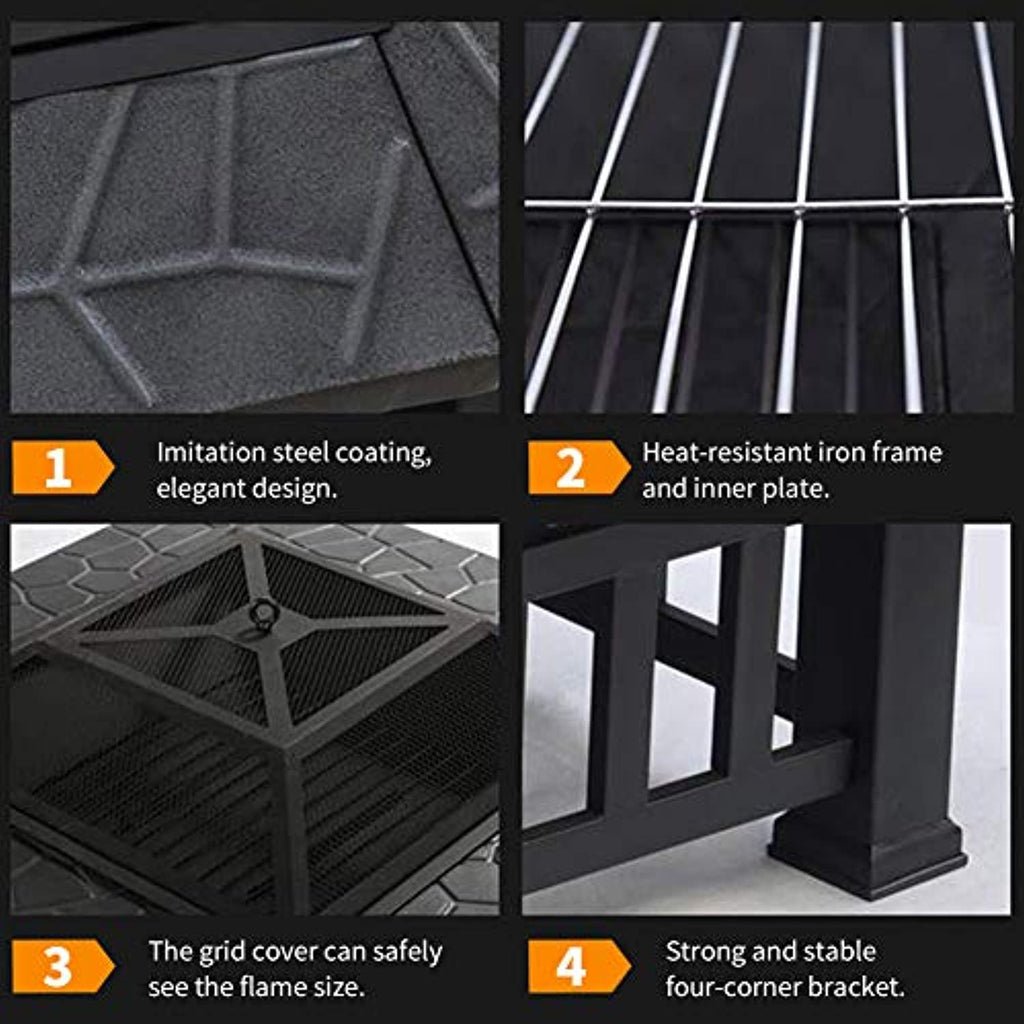 1 Imitation steel coating, elegant design.

2 Heat-resistant iron frame and inner plate.

3 The grid cover can safely see the flame size.

4 Strong and stable four-corner bracket.