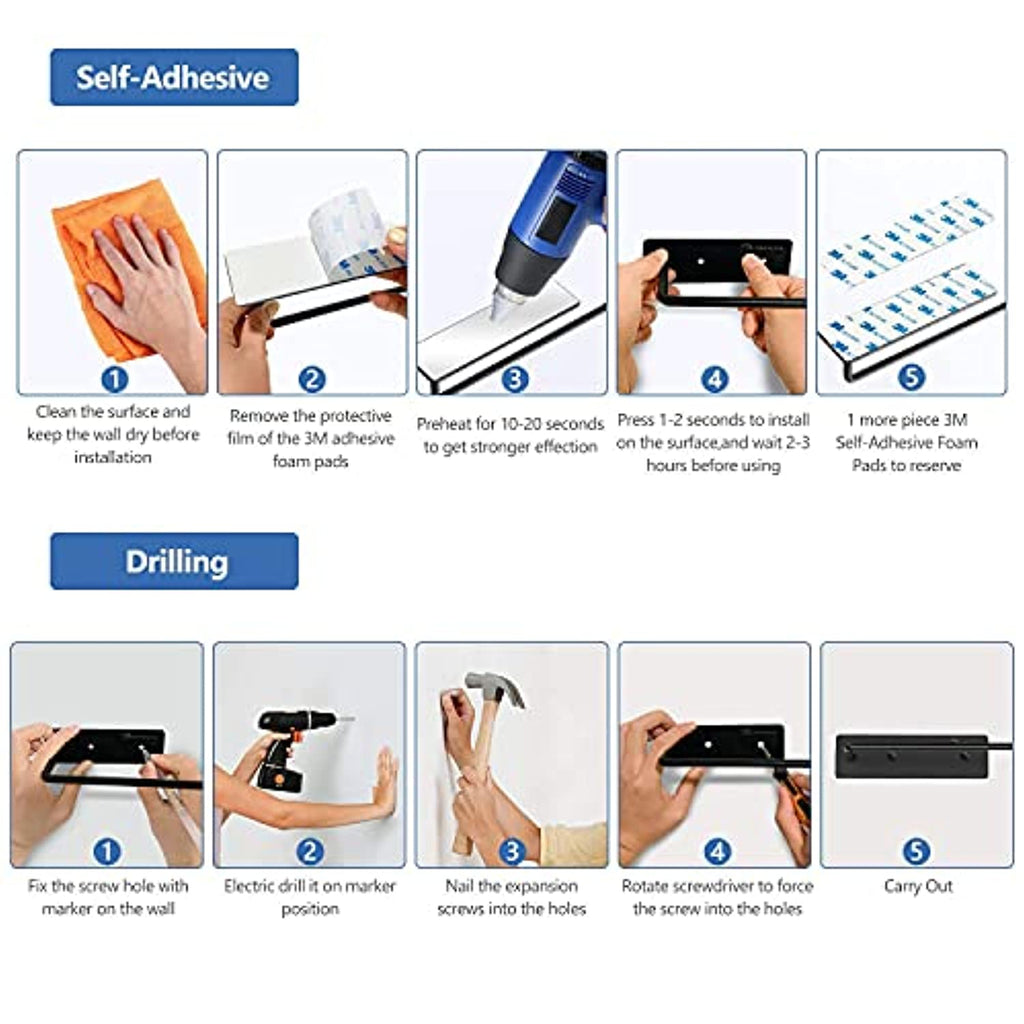 Self-Adhesive

1
Clean the surface and keep the wall dry before installation

2
Remove the protective film of the 3M adhesive foam pads

3
Preheat for 10-20 seconds to get stronger effection

4
Press 1-2 seconds to install on the surface,and wait 2-3 hours before using

5
1 more piece 3M Self-Adhesive Foam Pads to reserve

Drilling

1
Fix the screw hole with marker on the wall

2
Electric drill it on marker position

3
Nail the expansion screws into the holes

4
Rotate screwdriver to force the screw into the holes

5
Carry Out