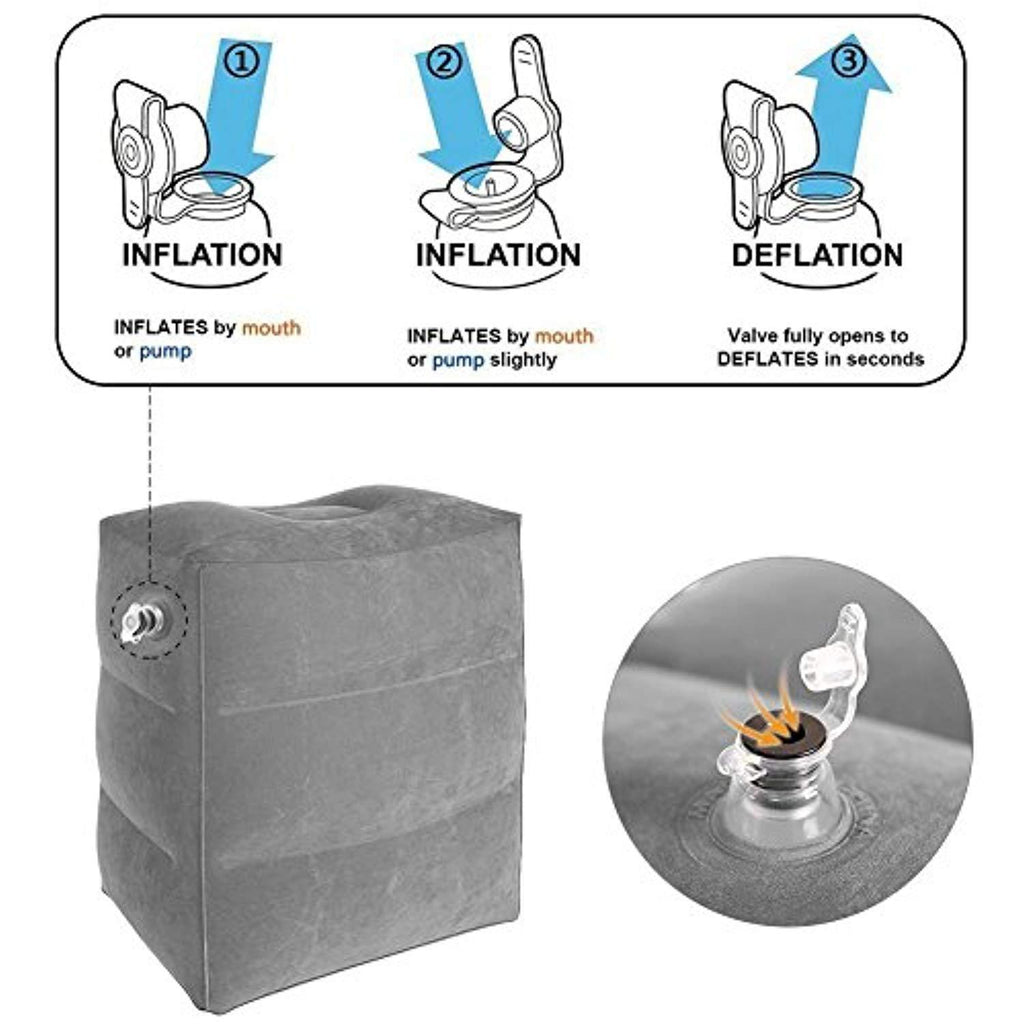 ①

INFLATION

INFLATES by mouth or pump

②

INFLATION

INFLATES by mouth or pump slightly

③

DEFLATION

Valve fully opens to DEFLATES in seconds