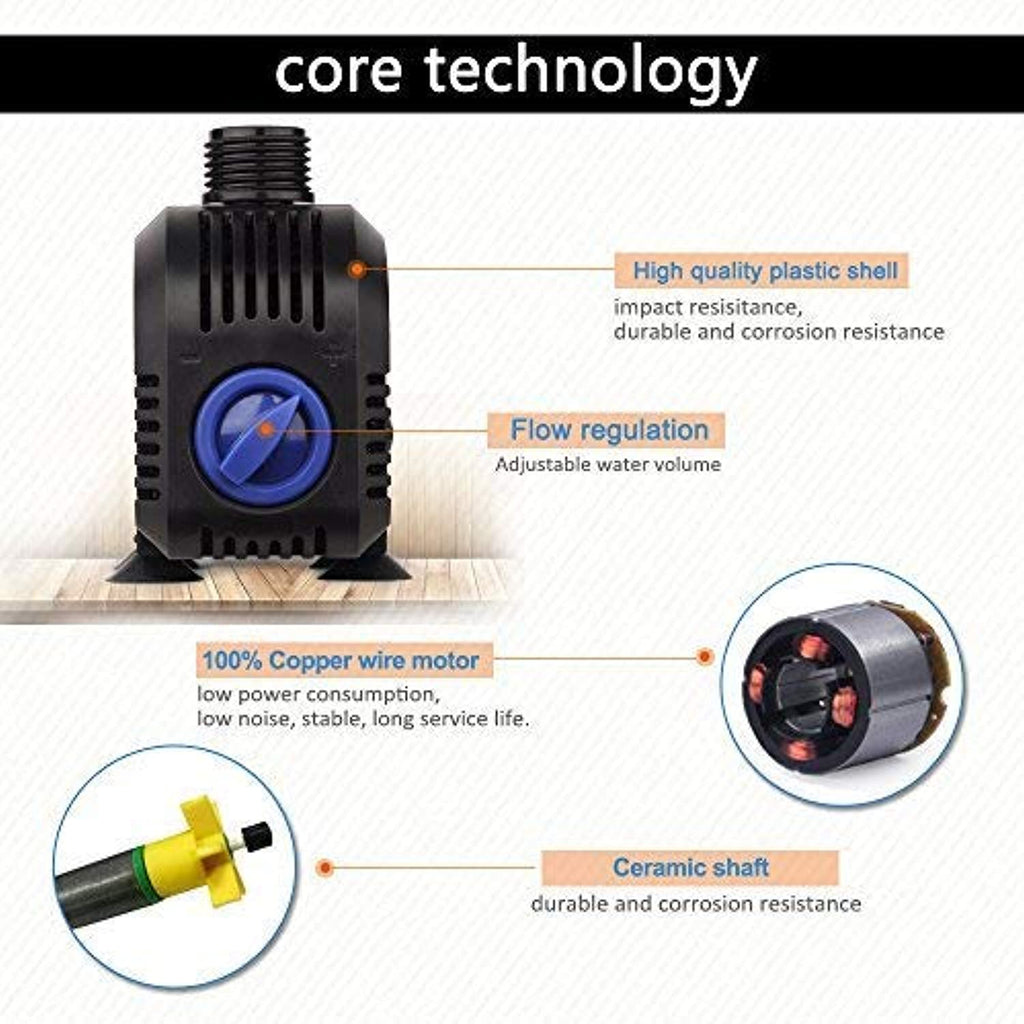 core technology

High quality plastic shell
impact resisitance,
durable and corrosion resistance

Flow regulation
Adjustable water volume

100% Copper wire motor
low power consumption,
low noise, stable, long service life.

Ceramic shaft
durable and corrosion resistance