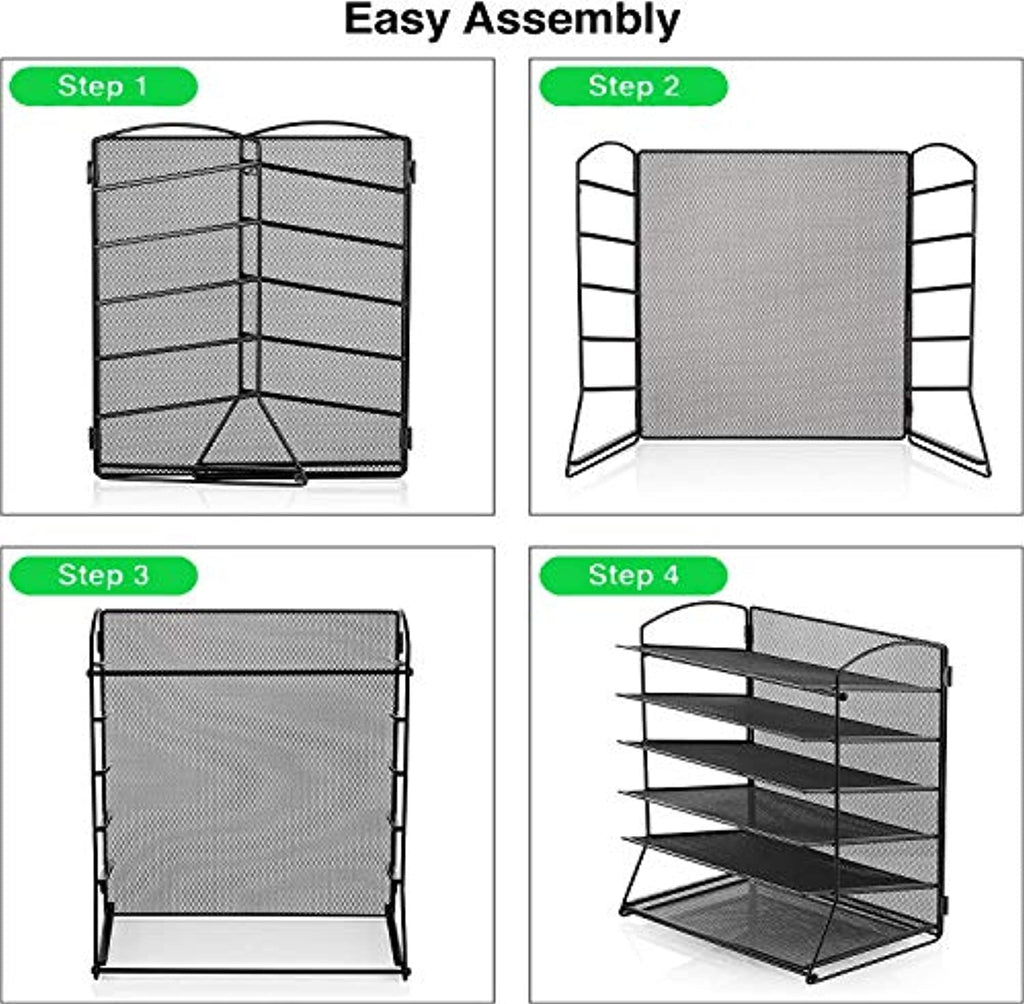 Easy Assembly

Step 1

Step 2

Step 3

Step 4