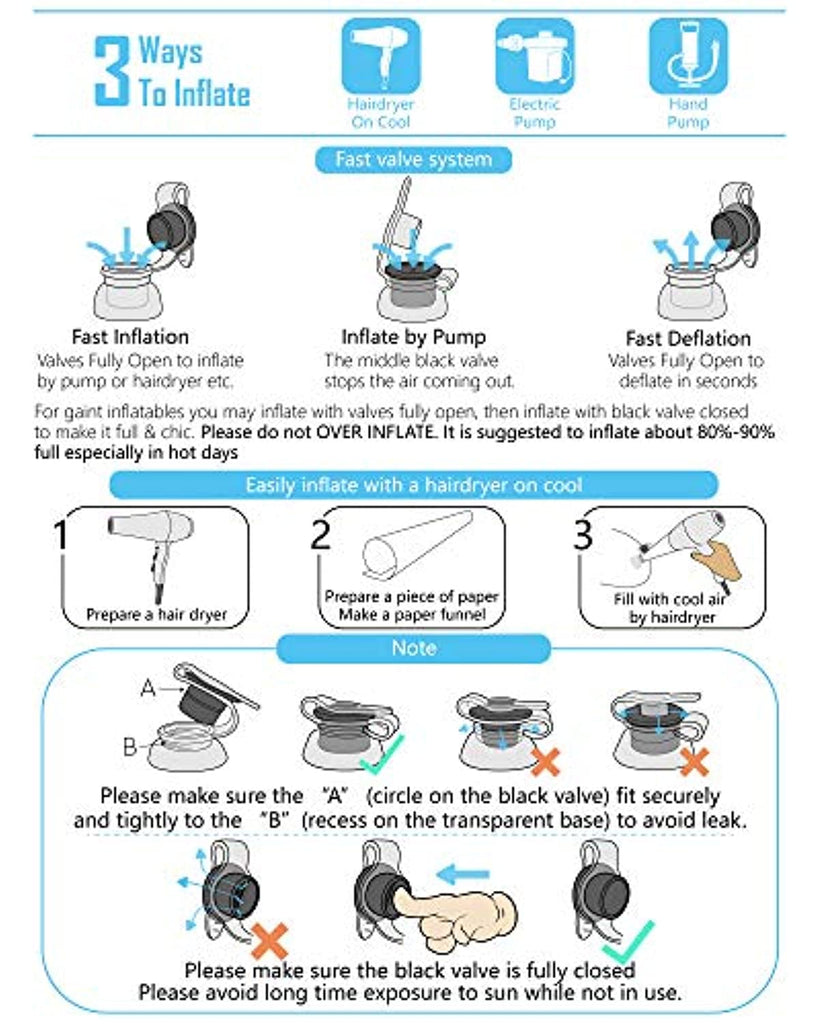 3 Ways To Inflate

Hairdryer On Cool

Electric Pump

Hand Pump

Fast valve system

Fast Inflation
Valves Fully Open to inflate by pump or hairdryer etc.

Inflate by Pump
The middle black valve stops the air coming out.

Fast Deflation
Valves Fully Open to deflate in seconds

For gaint inflatables you may inflate with valves fully open, then inflate with black valve closed to make it full & chic. Please do not OVER INFLATE. It is suggested to inflate about 80%-90% full especially in hot days

Easily inflate with a hairdryer on cool

1
Prepare a hair dryer

2
Prepare a piece of paper
Make a paper funnel

3
Fill with cool air by hairdryer

Note

A

B

Please make sure the "A" (circle on the black valve) fit securely and tightly to the "B" (recess on the transparent base) to avoid leak.

Please make sure the black valve is fully closed
Please avoid long time exposure to sun while not in use.