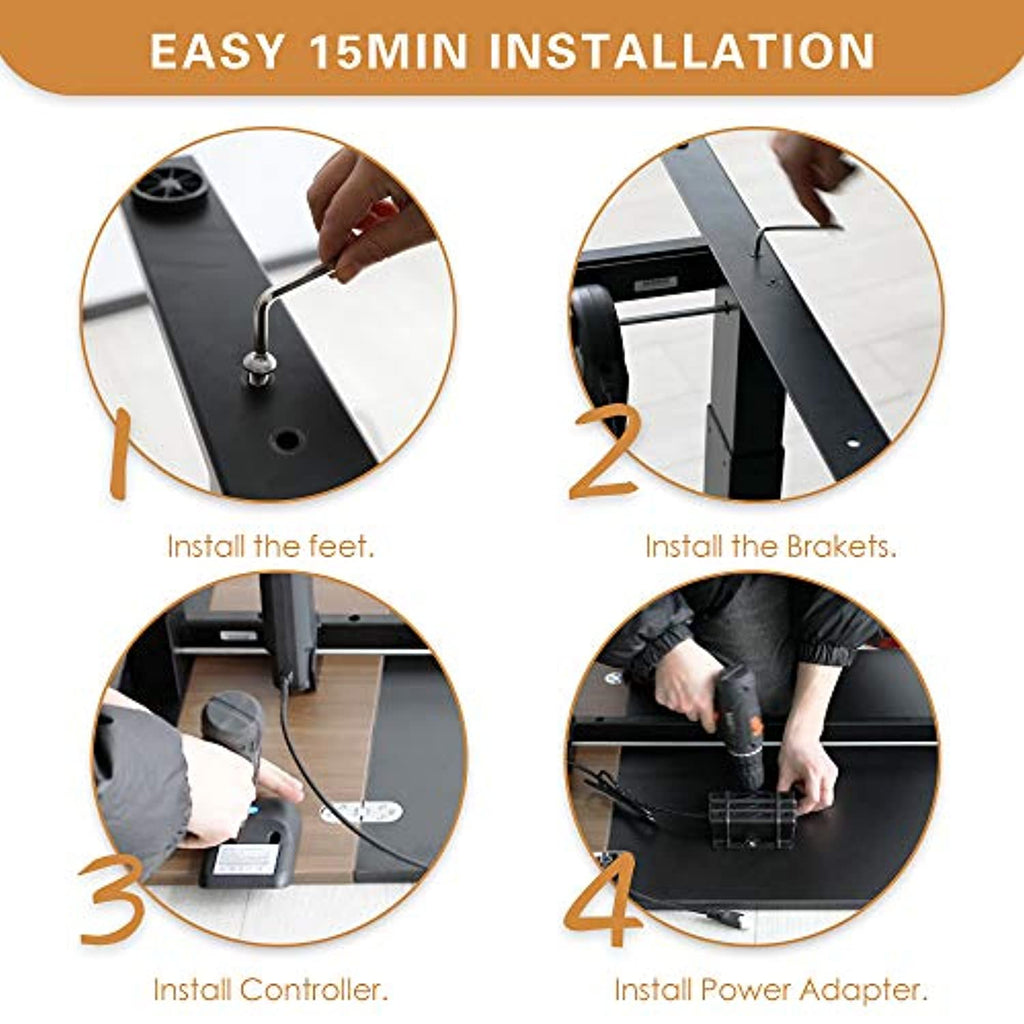 EASY 15MIN INSTALLATION

1

Install the feet.

2

Install the Brakets.

3

Install Controller.

4

Install Power Adapter.