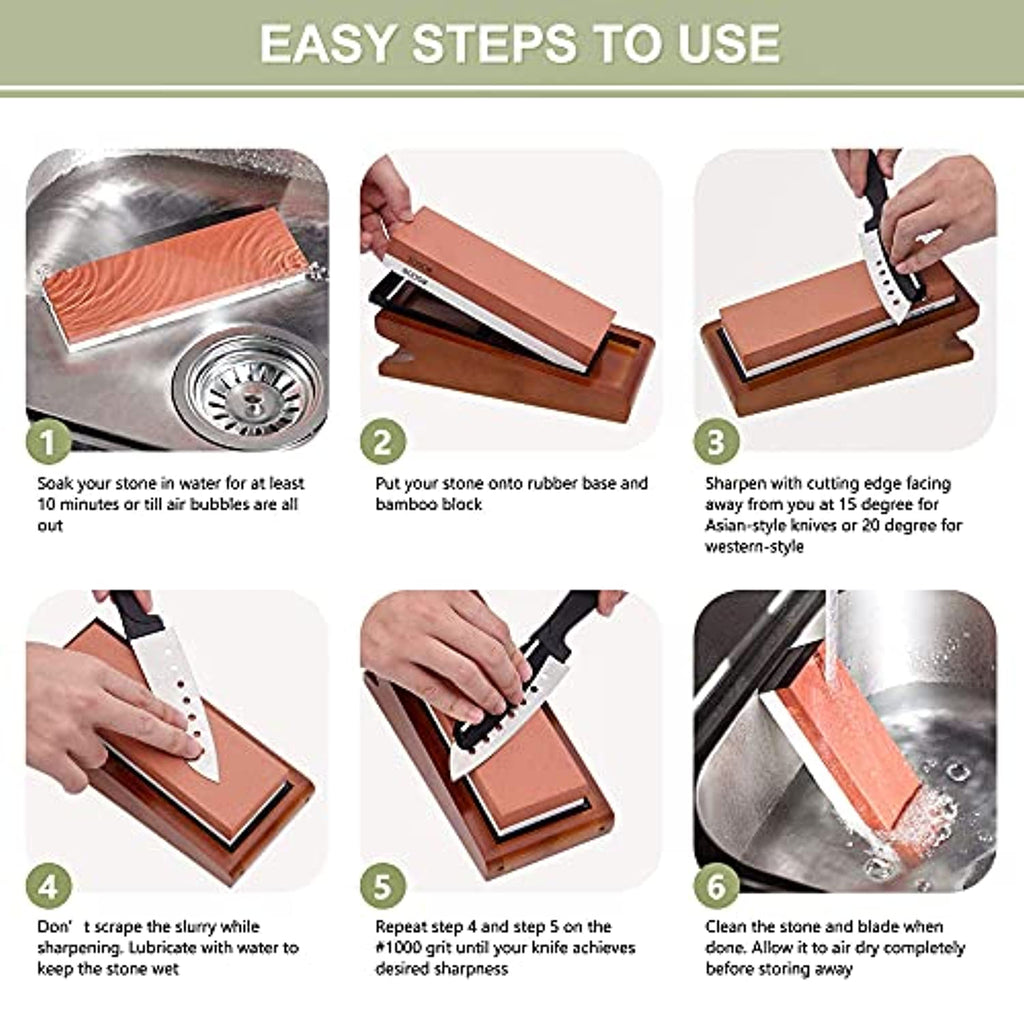 EASY STEPS TO USE

1
Soak your stone in water for at least 10 minutes or till air bubbles are all out

2
Put your stone onto rubber base and bamboo block

3
Sharpen with cutting edge facing away from you at 15 degree for Asian-style knives or 20 degree for western-style

4
Don' t scrape the slurry while sharpening. Lubricate with water to keep the stone wet

5
Repeat step 4 and step 5 on the #1000 grit until your knife achieves desired sharpness

6
Clean the stone and blade when done. Allow it to air dry completely before storing away