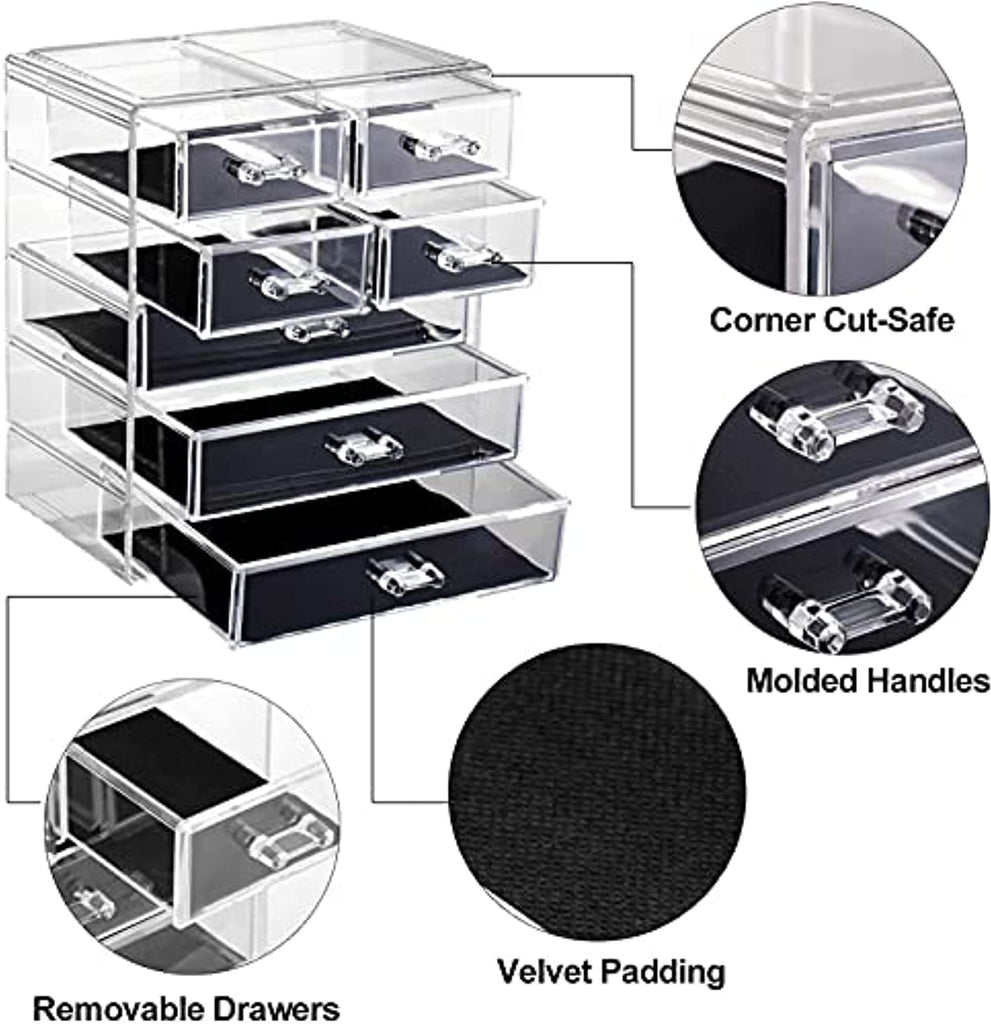 Corner Cut-Safe

Molded Handles

Velvet Padding

Removable Drawers