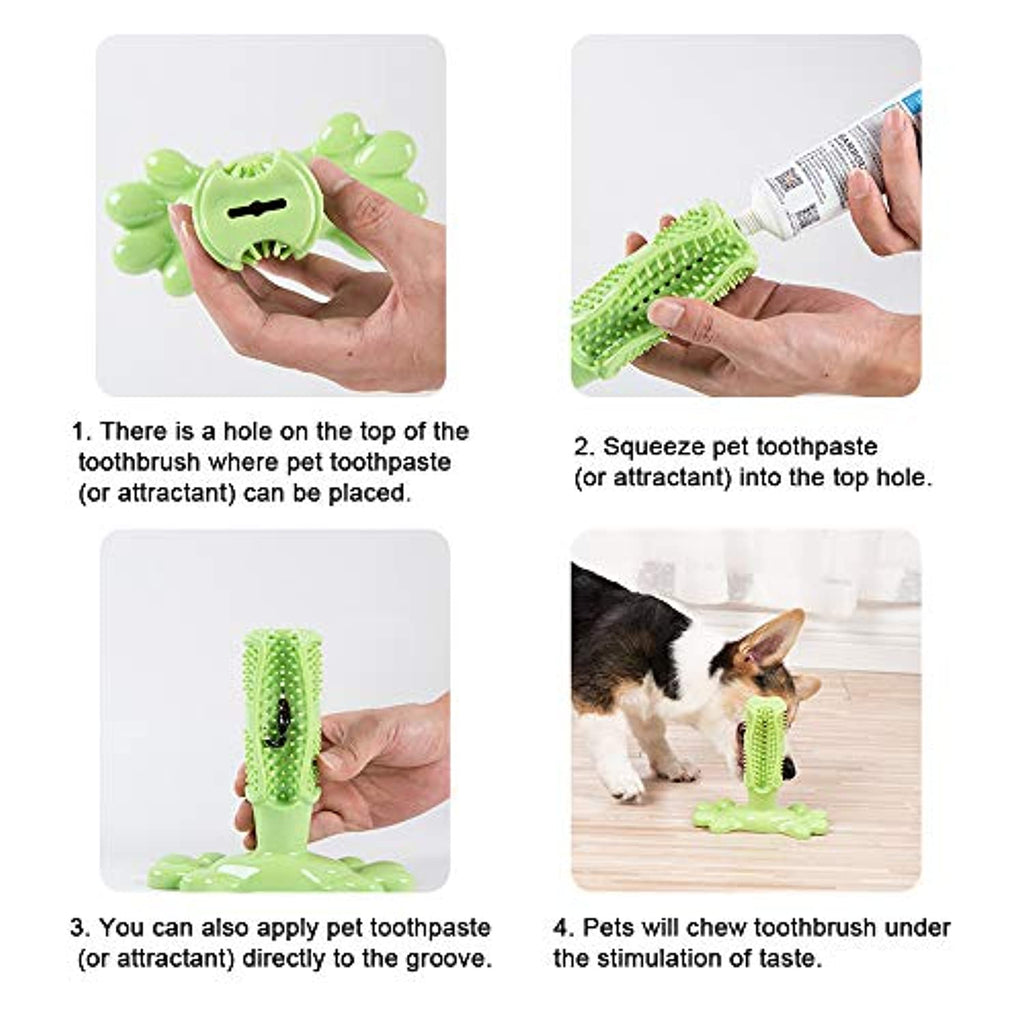 1. There is a hole on the top of the toothbrush where pet toothpaste (or attractant) can be placed.

2. Squeeze pet toothpaste (or attractant) into the top hole.

3. You can also apply pet toothpaste (or attractant) directly to the groove.

4. Pets will chew toothbrush under the stimulation of taste.