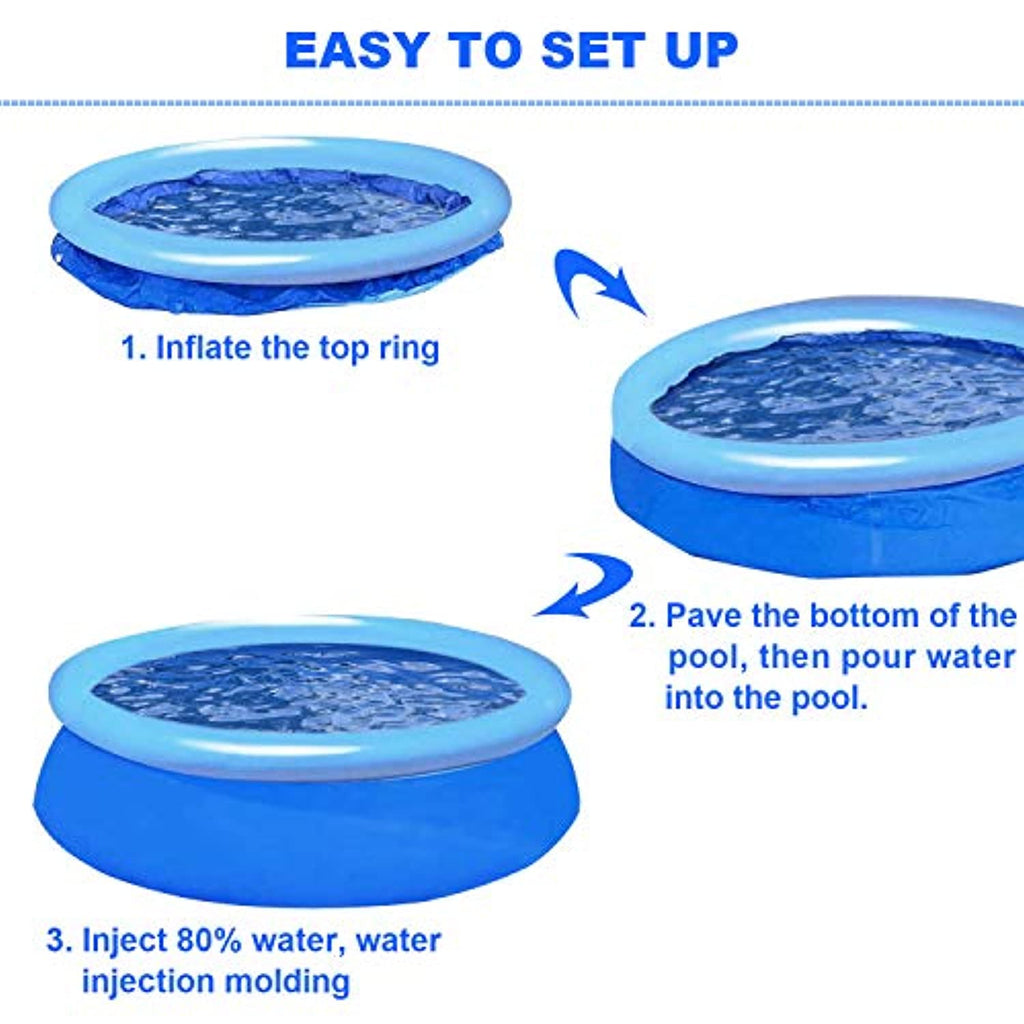 EASY TO SET UP

1. Inflate the top ring

2. Pave the bottom of the pool, then pour water into the pool.

3. Inject 80% water, water injection molding