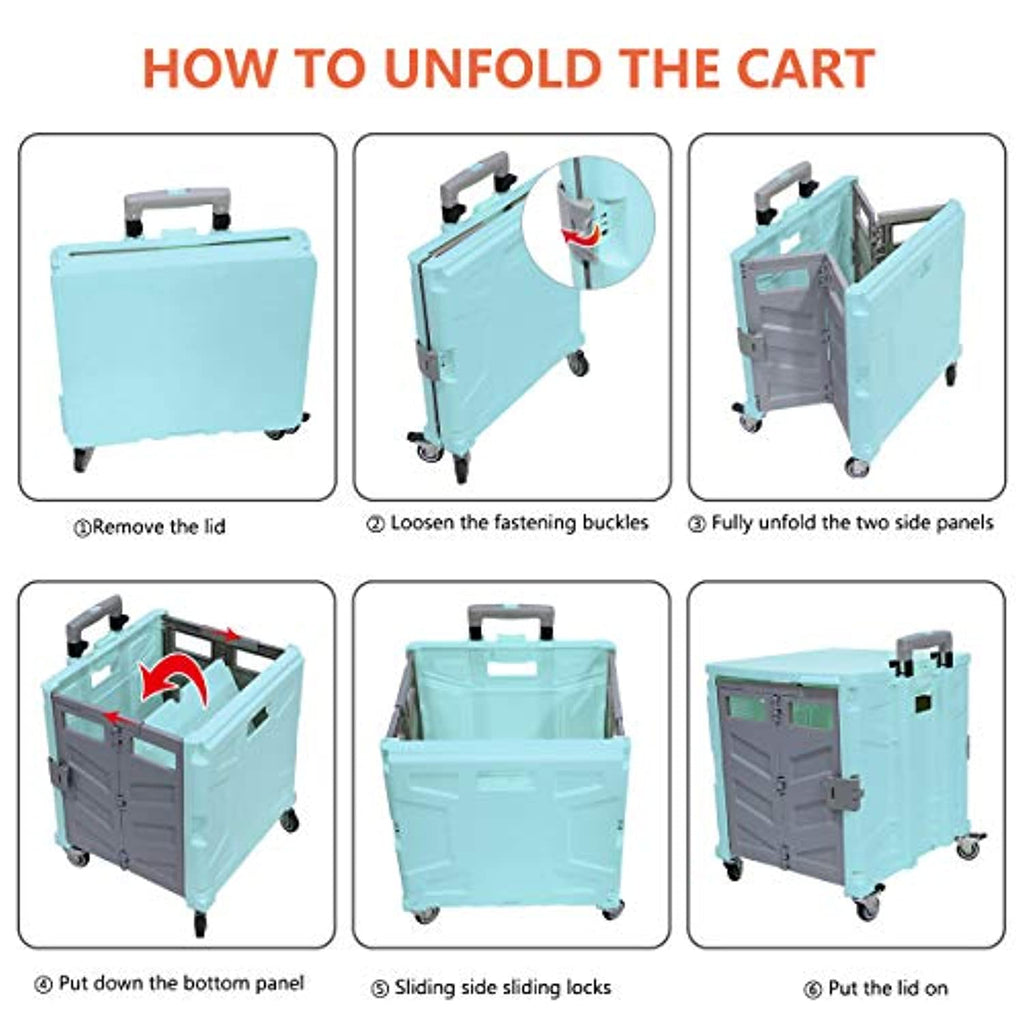 HOW TO UNFOLD THE CART

①Remove the lid

② Loosen the fastening buckles

③ Fully unfold the two side panels

④ Put down the bottom panel

⑤ Sliding side sliding locks

⑥ Put the lid on