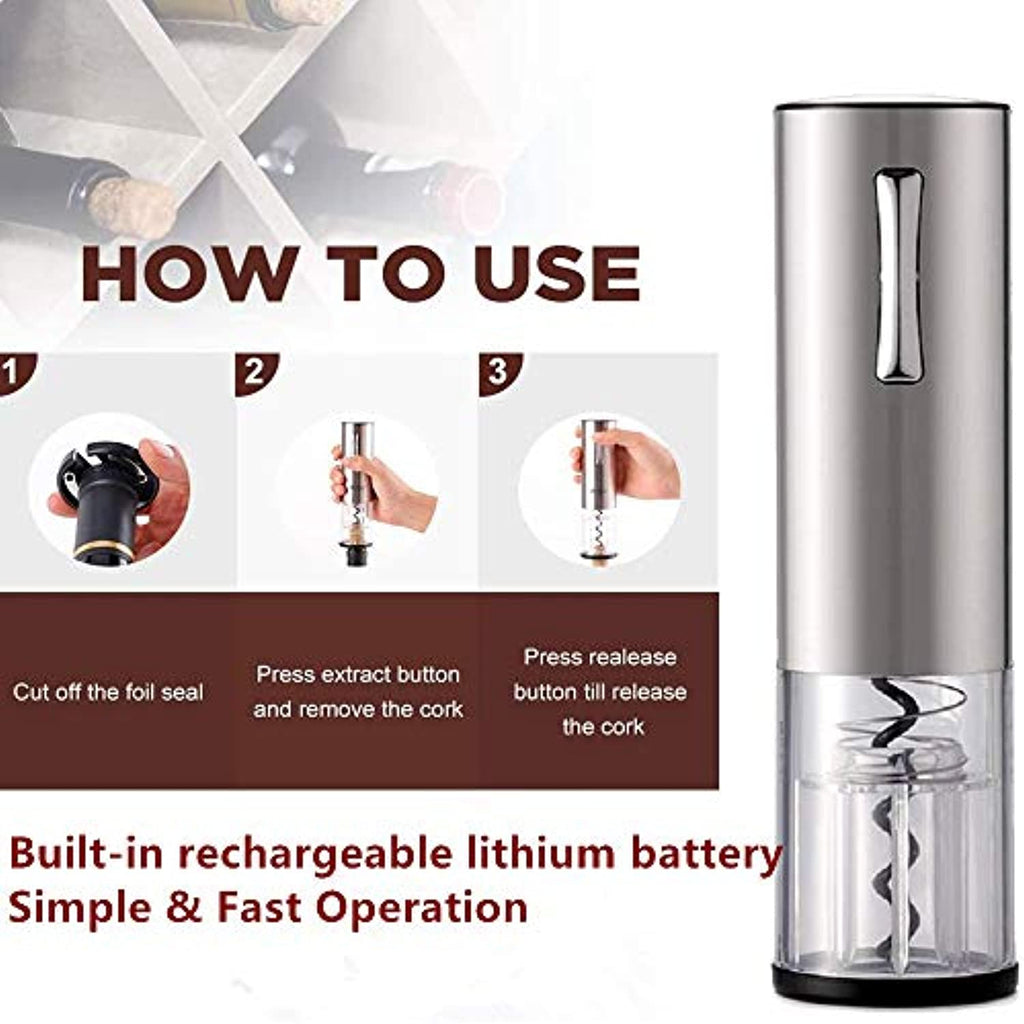 HOW TO USE

1

2

3

Cut off the foil seal

Press extract button and remove the cork

Press realease button till release the cork

Built-in rechargeable lithium battery
Simple & Fast Operation