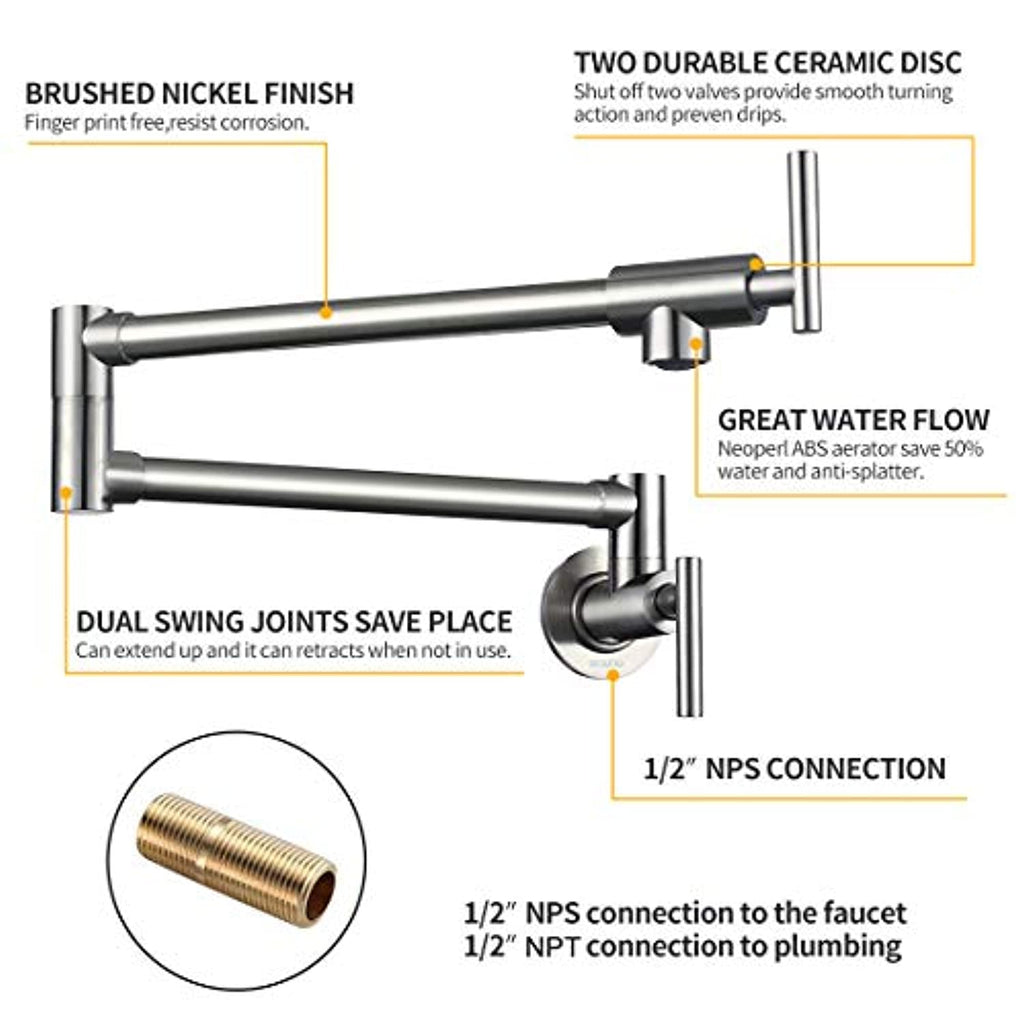 BRUSHED NICKEL FINISH
Finger print free,resist corrosion.

TWO DURABLE CERAMIC DISC
Shut off two valves provide smooth turning action and preven drips.

GREAT WATER FLOW
Neoperl ABS aerator save 50% water and anti-splatter.

DUAL SWING JOINTS SAVE PLACE
Can extend up and it can retracts when not in use.

1/2″ NPS CONNECTION

1/2″ NPS connection to the faucet
1/2″ NPT connection to plumbing